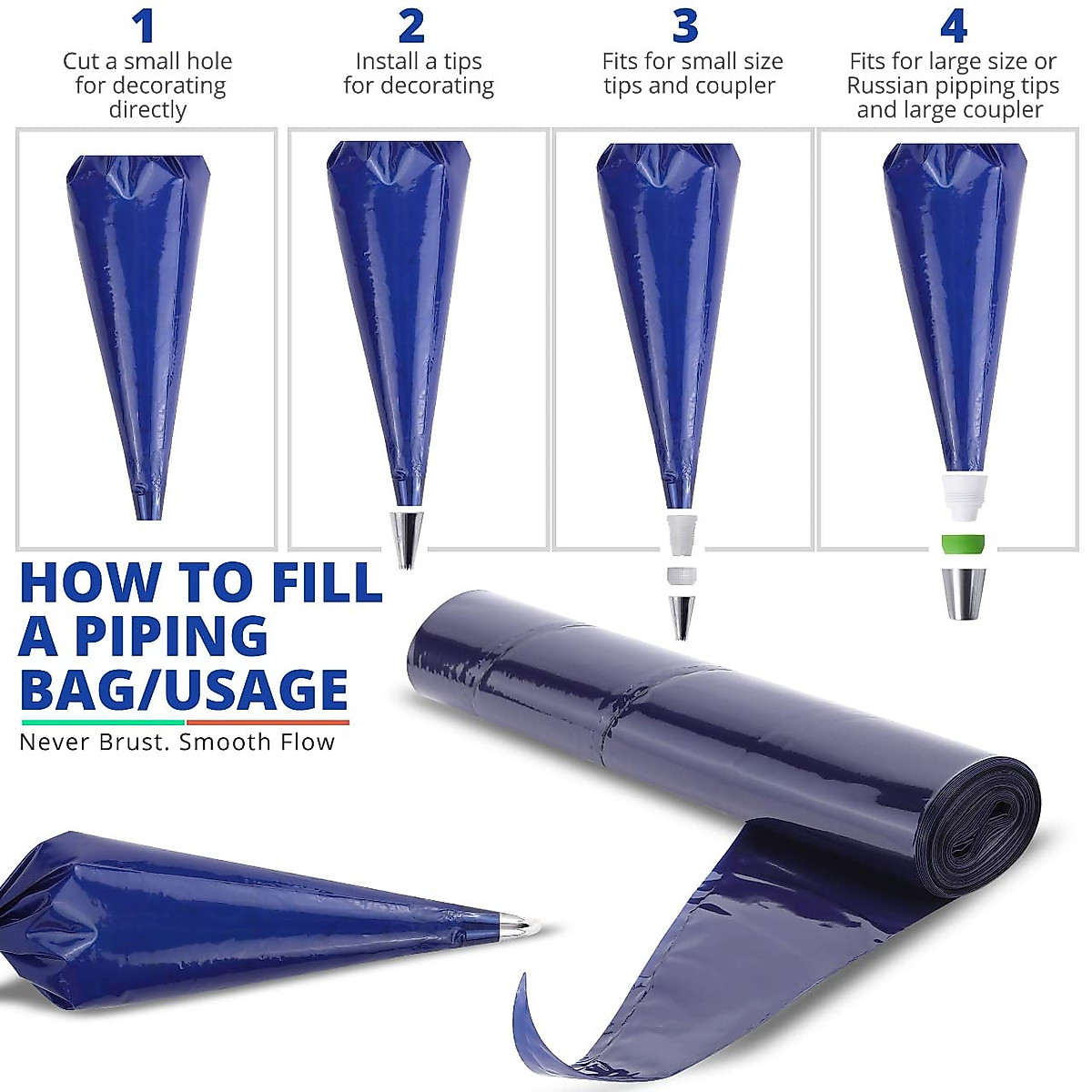 1
Cut a small hole for decorating directly

2
Install a tips for decorating

3
Fits for small size tips and coupler

4
Fits for large size or Russian pipping tips and large coupler

HOW TO FILL A PIPING BAG/USAGE

Never Brust. Smooth Flow