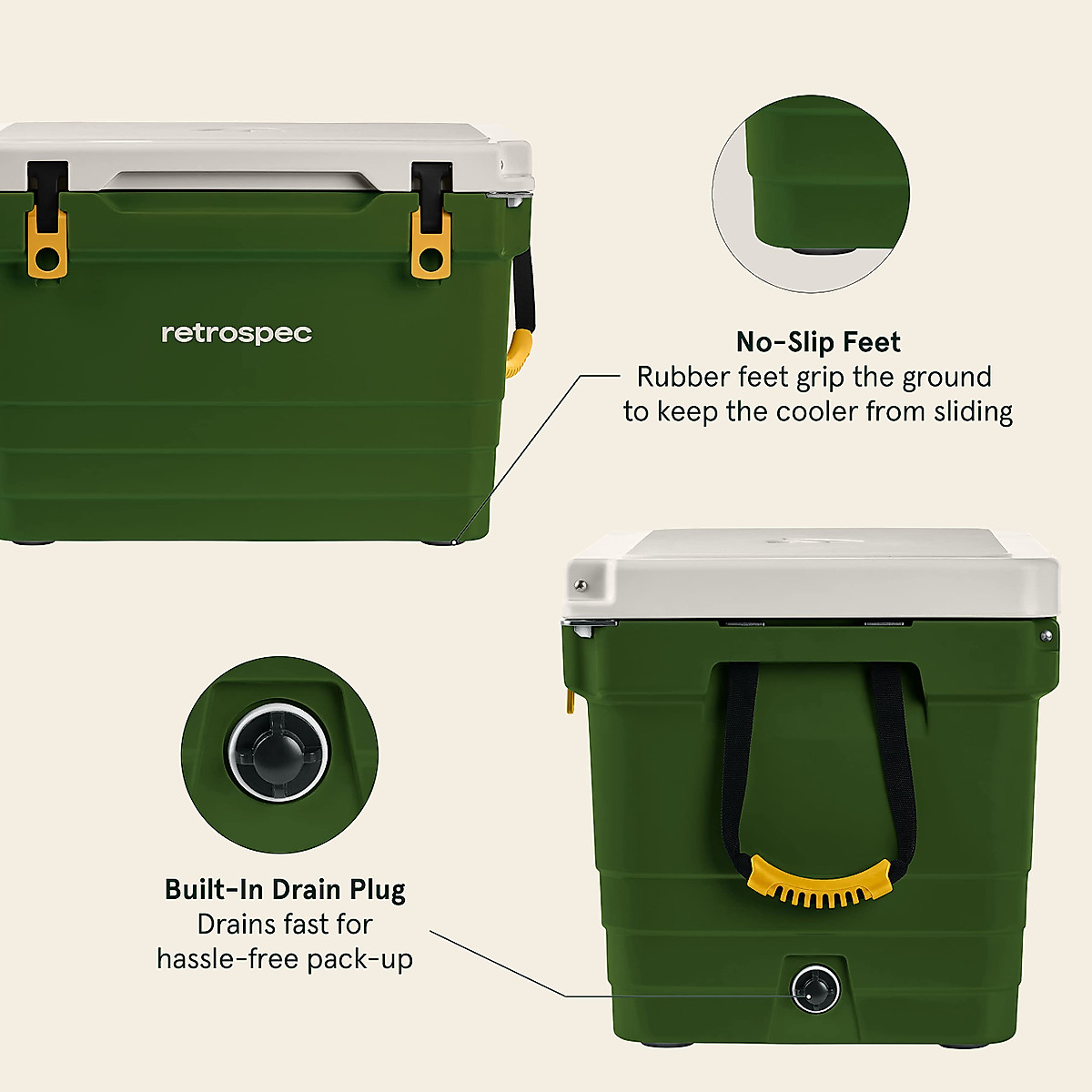 retrospec

No-Slip Feet
Rubber feet grip the ground to keep the cooler from sliding

Built-In Drain Plug
Drains fast for hassle-free pack-up