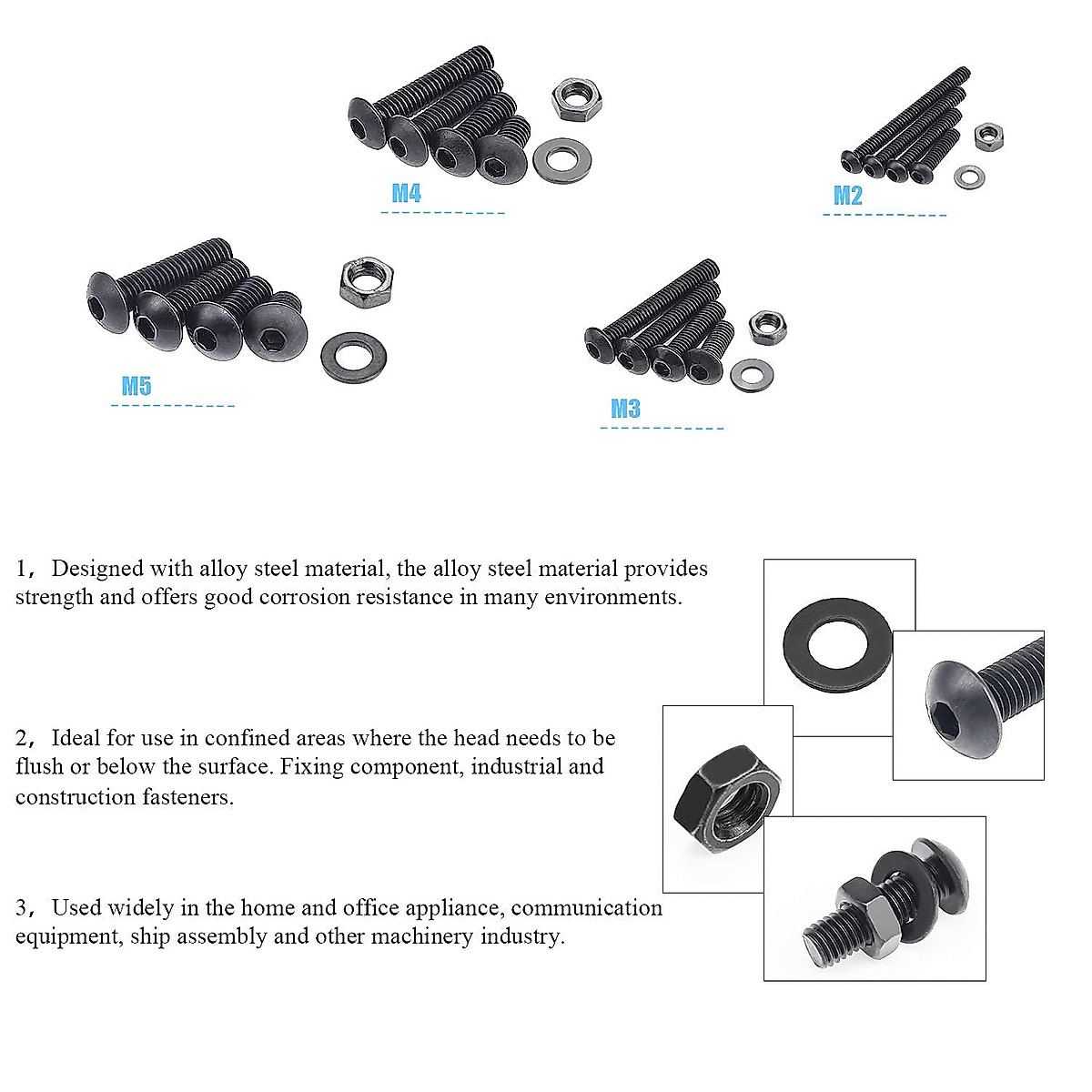 M4

M2

M5

M3

1， Designed with alloy steel material, the alloy steel material provides strength and offers good corrosion resistance in many environments.

2， Ideal for use in confined areas where the head needs to be flush or below the surface. Fixing component, industrial and construction fasteners.

3， Used widely in the home and office appliance, communication equipment, ship assembly and other machinery industry.