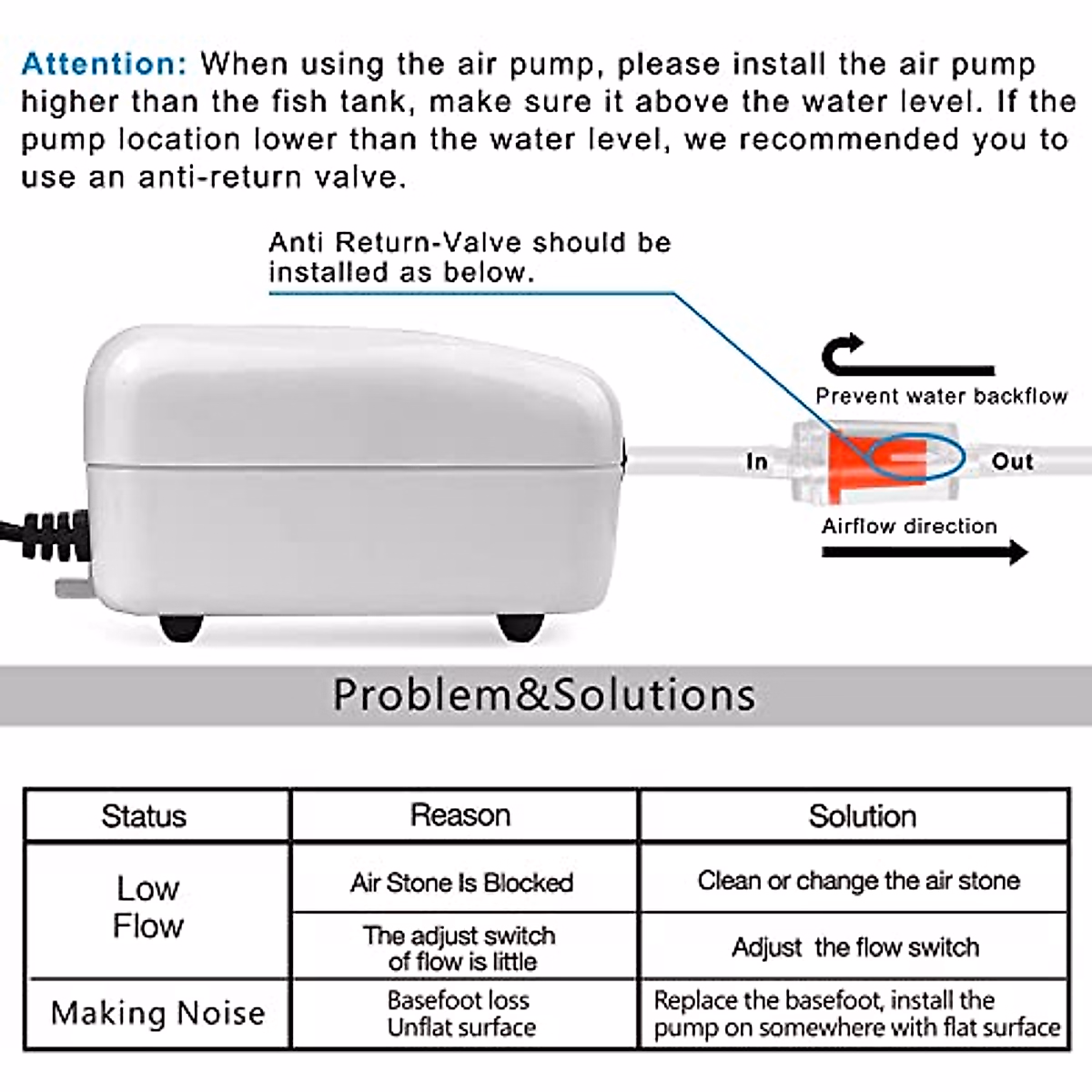 Attention: When using the air pump, please install the air pump higher than the fish tank, make sure it above the water level. If the pump location lower than the water level, we recommended you to use an anti-return valve.

Anti Return-Valve should be installed as below.

Prevent water backflow

In

Out

Airflow direction

Problem&Solutions

| Status | Reason | Solution |
|---|---|---|
| Low Flow | Air Stone Is Blocked | Clean or change the air stone |
| | The adjust switch of flow is little | Adjust the flow switch |
| Making Noise | Basefoot loss Unflat surface | Replace the basefoot, install the pump on somewhere with flat surface |