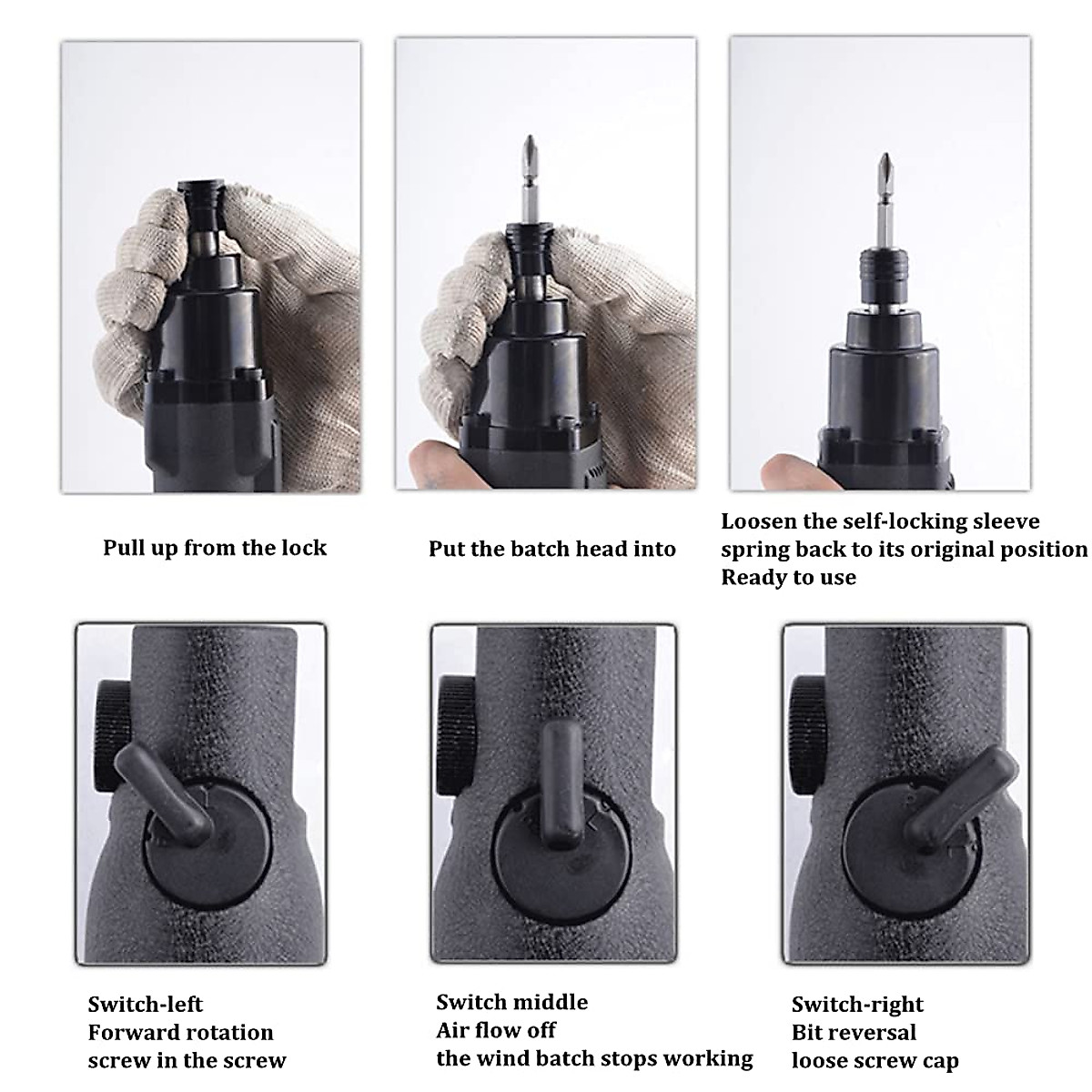 Pull up from the lock

Put the batch head into

Loosen the self-locking sleeve
spring back to its original position
Ready to use

Switch-left
Forward rotation
screw in the screw

Switch middle
Air flow off
the wind batch stops working

Switch-right
Bit reversal
loose screw cap