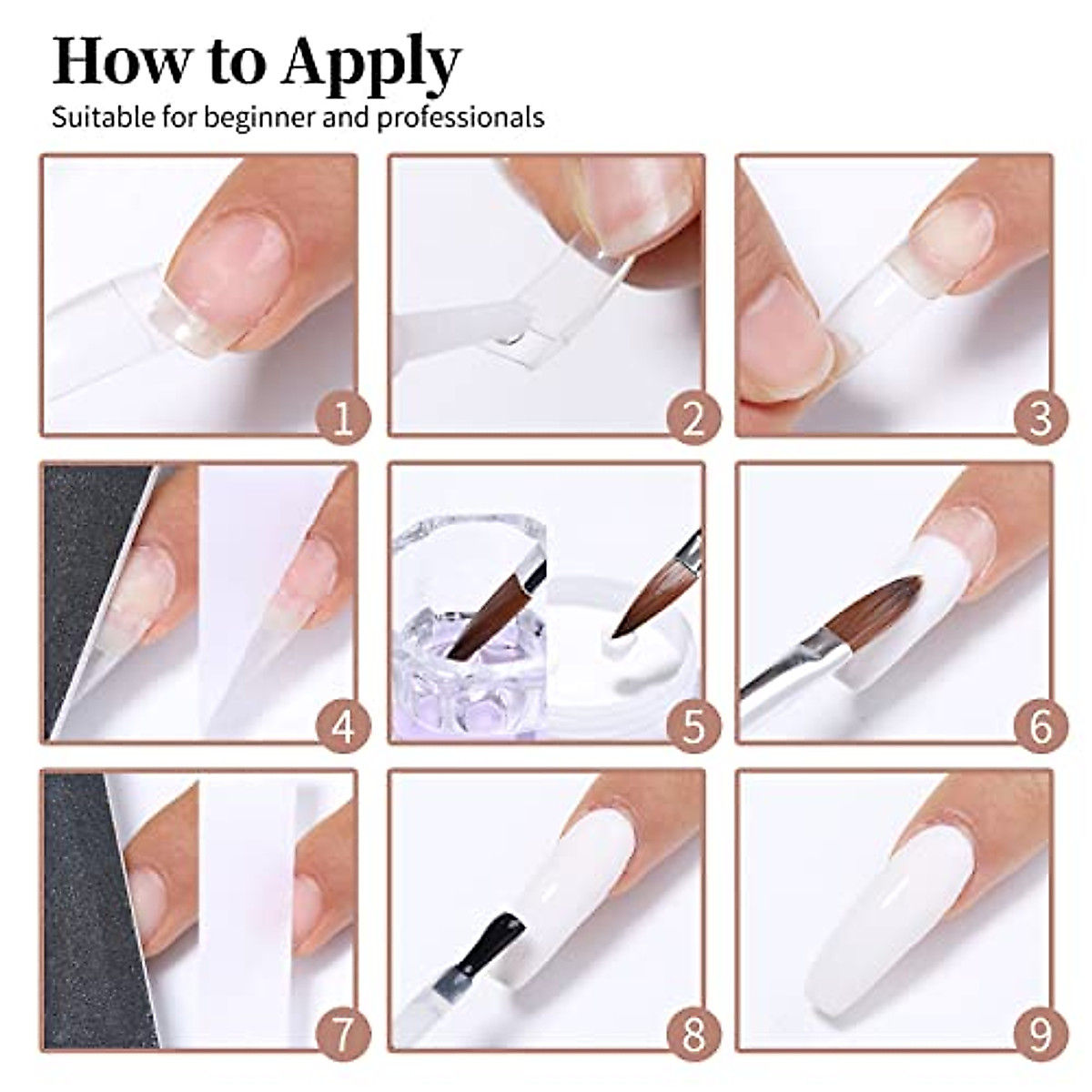 How to Apply
Suitable for beginner and professionals

1

2

3

4

5

6

7

8

9