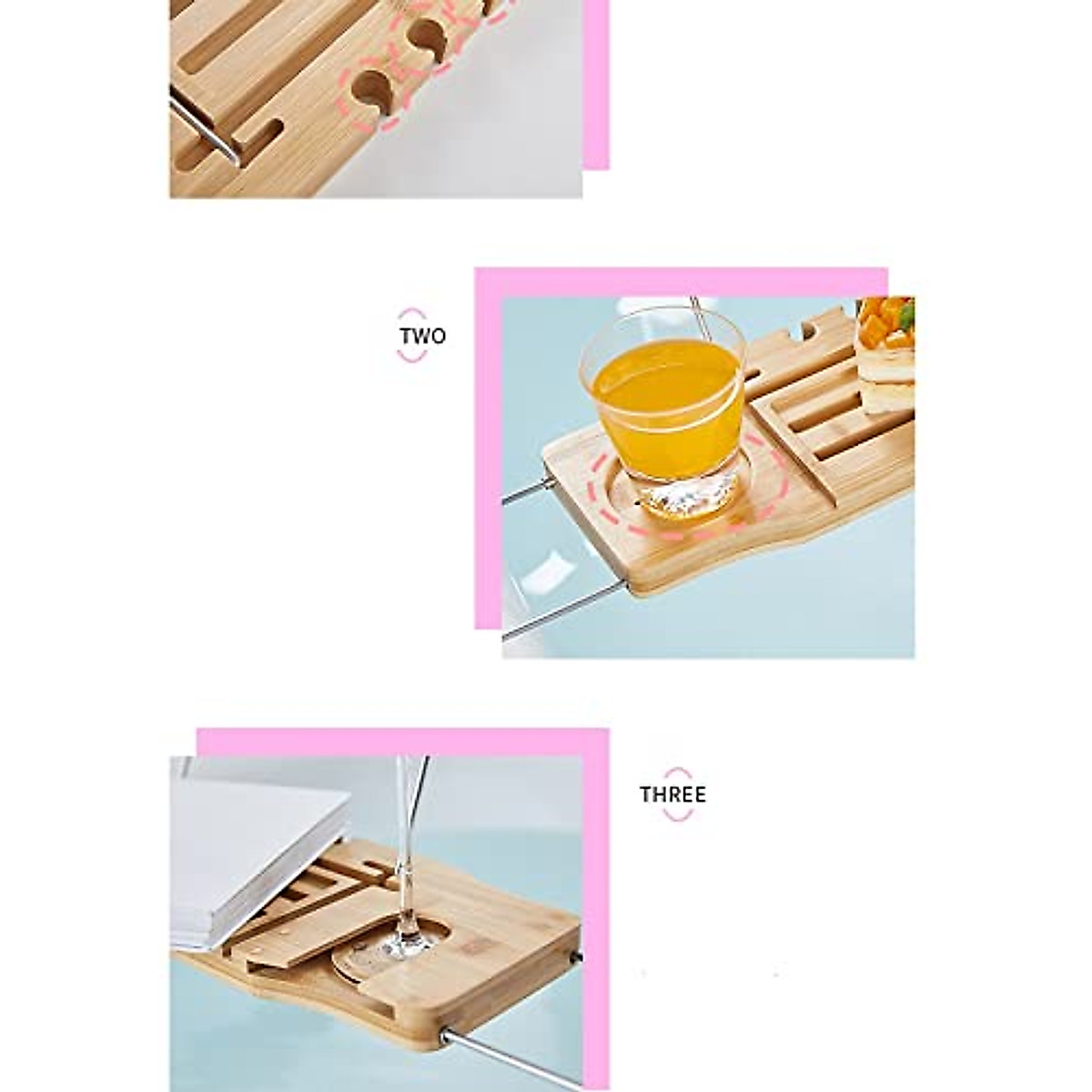 TWO

THREE