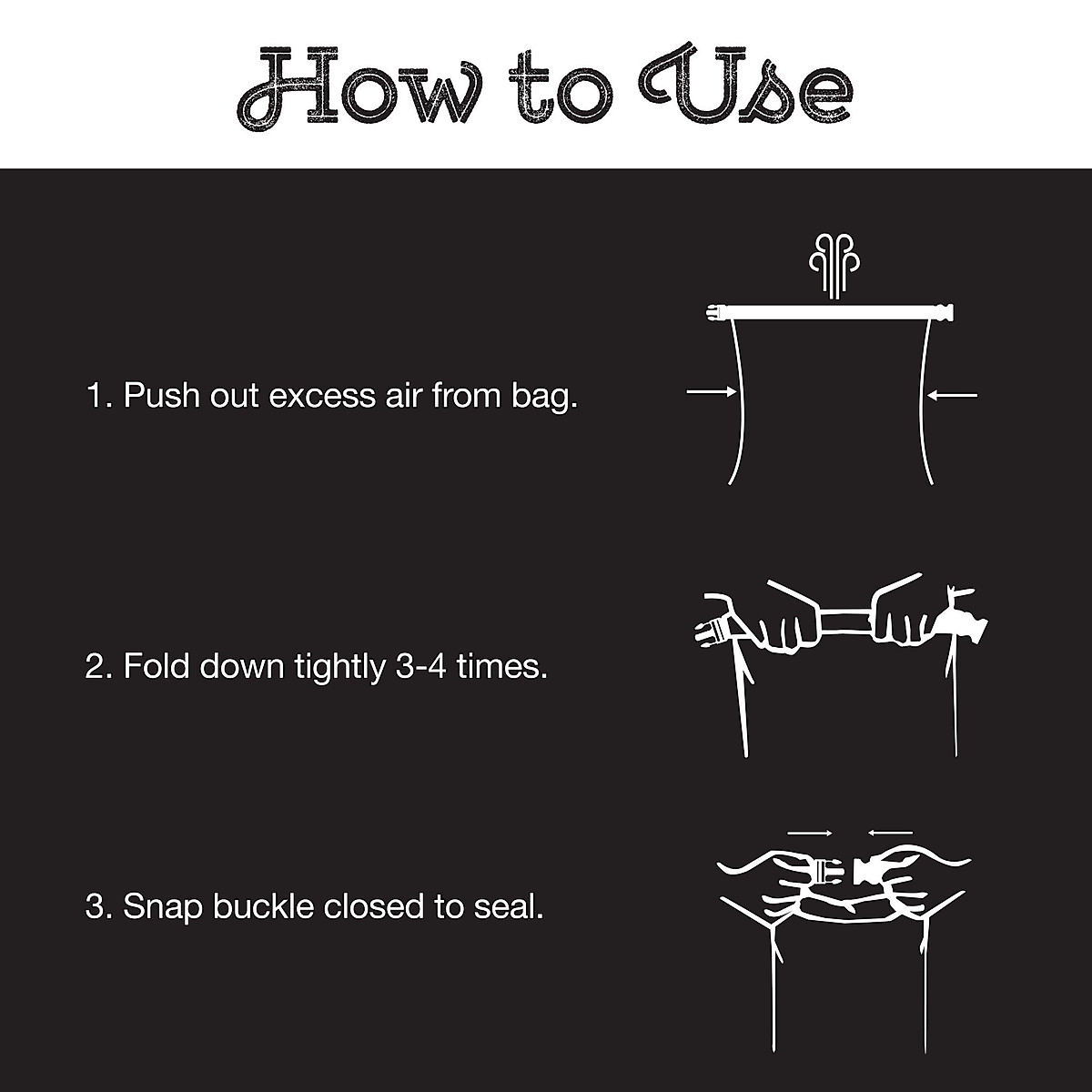 How to Use

1. Push out excess air from bag.

2. Fold down tightly 3-4 times.

3. Snap buckle closed to seal.