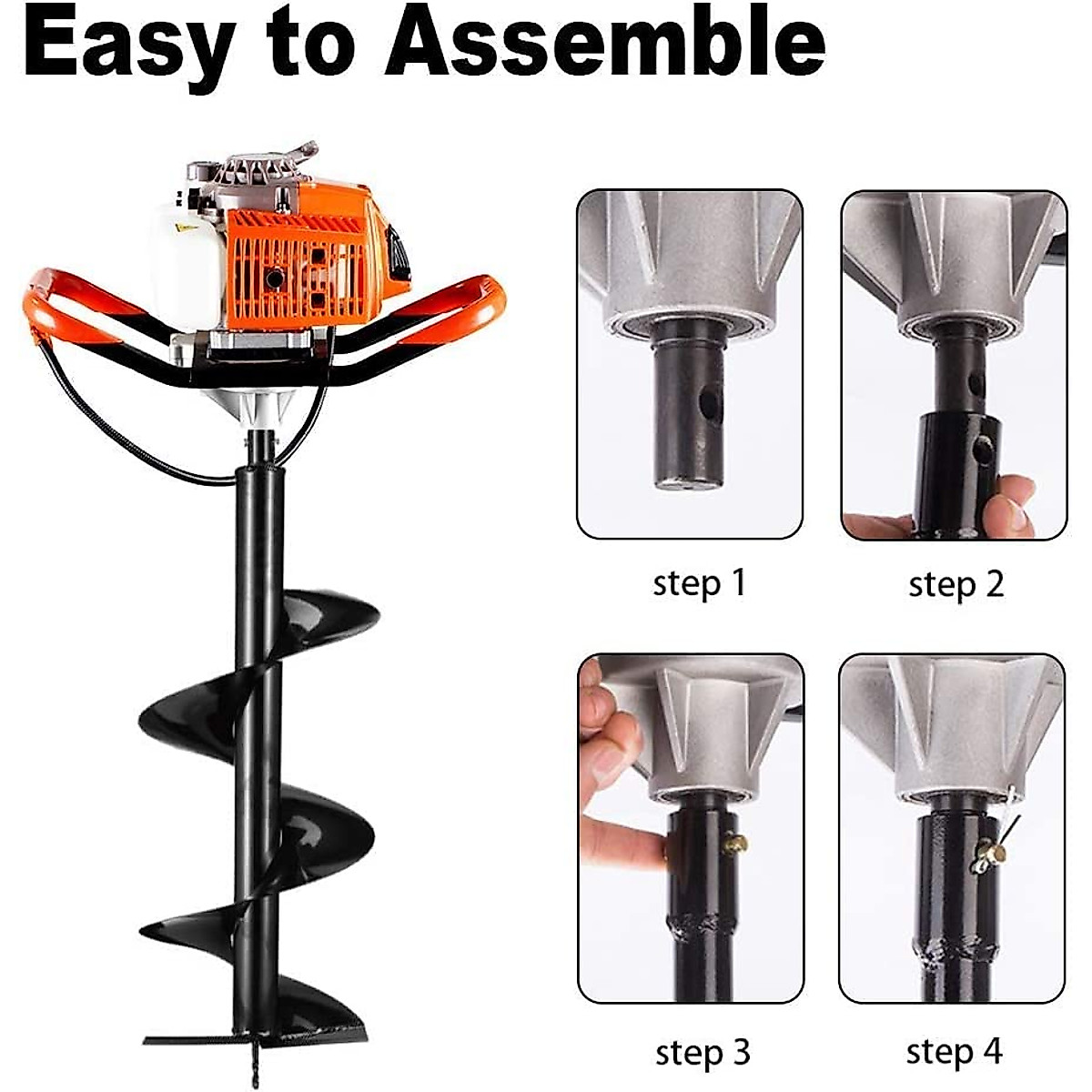 Easy to Assemble

step 1

step 2

step 3

step 4