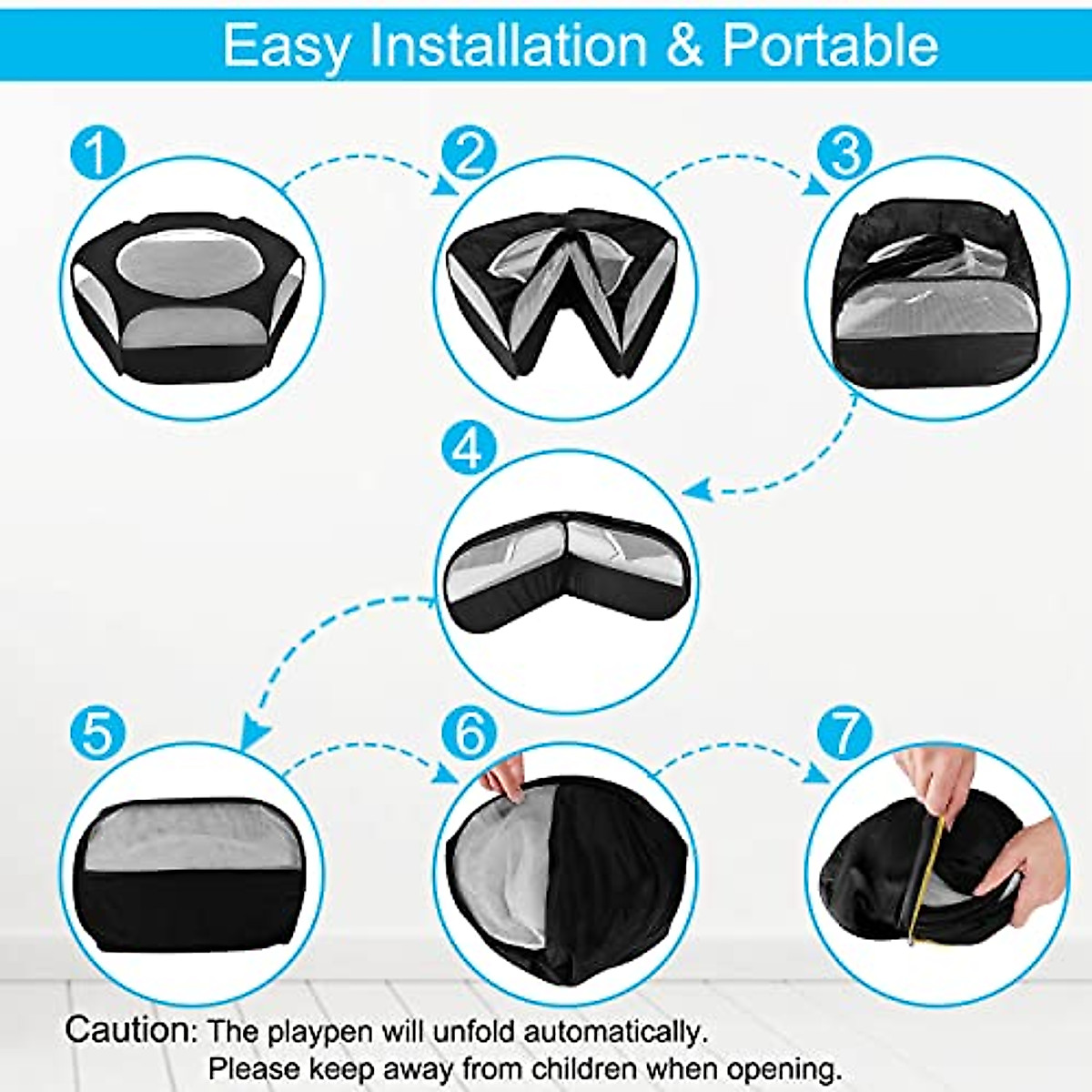 Easy Installation & Portable

1

2

3

4

5

6

7

Caution: The playpen will unfold automatically. Please keep away from children when opening.