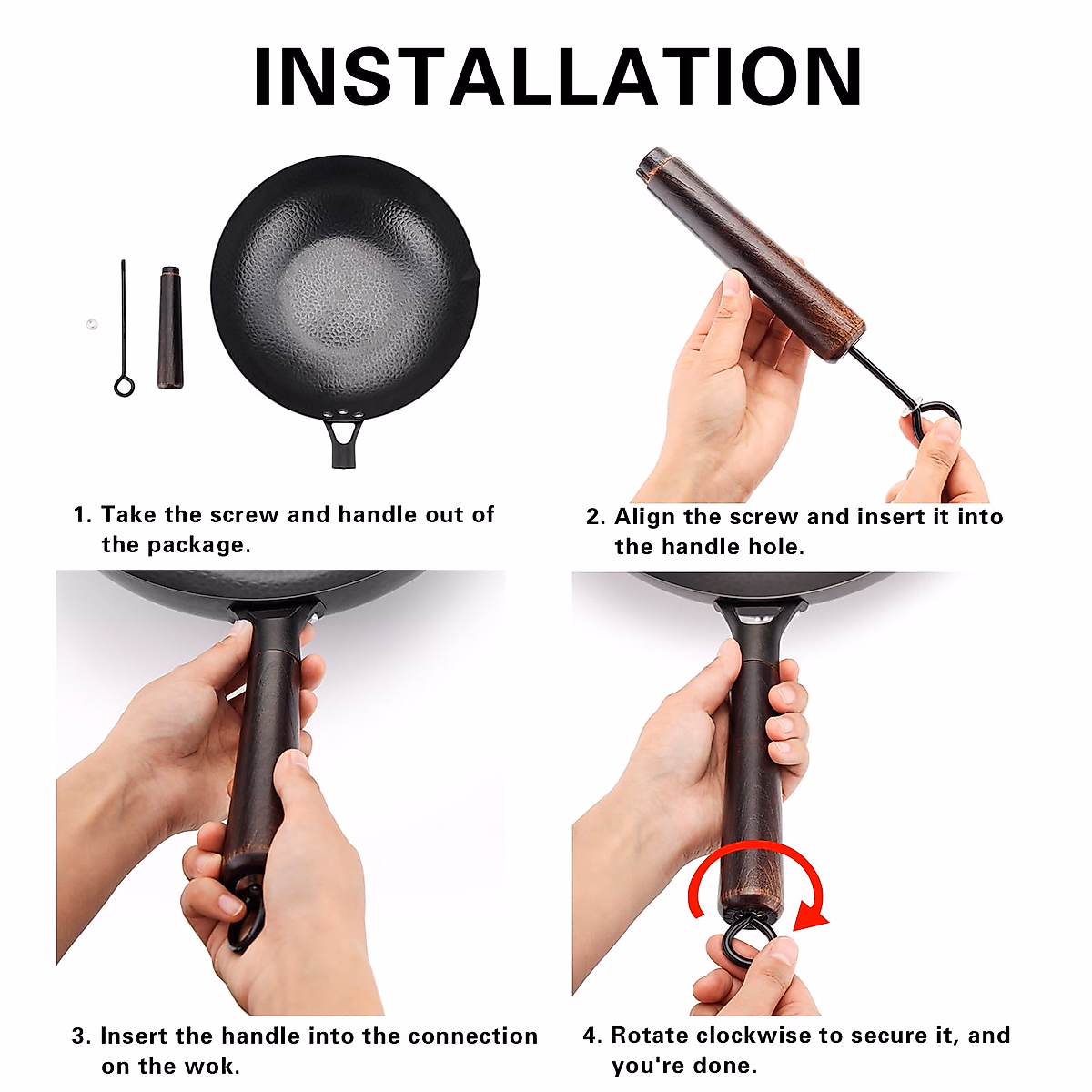 INSTALLATION

1. Take the screw and handle out of the package.

2. Align the screw and insert it into the handle hole.

3. Insert the handle into the connection on the wok.

4. Rotate clockwise to secure it, and you're done.