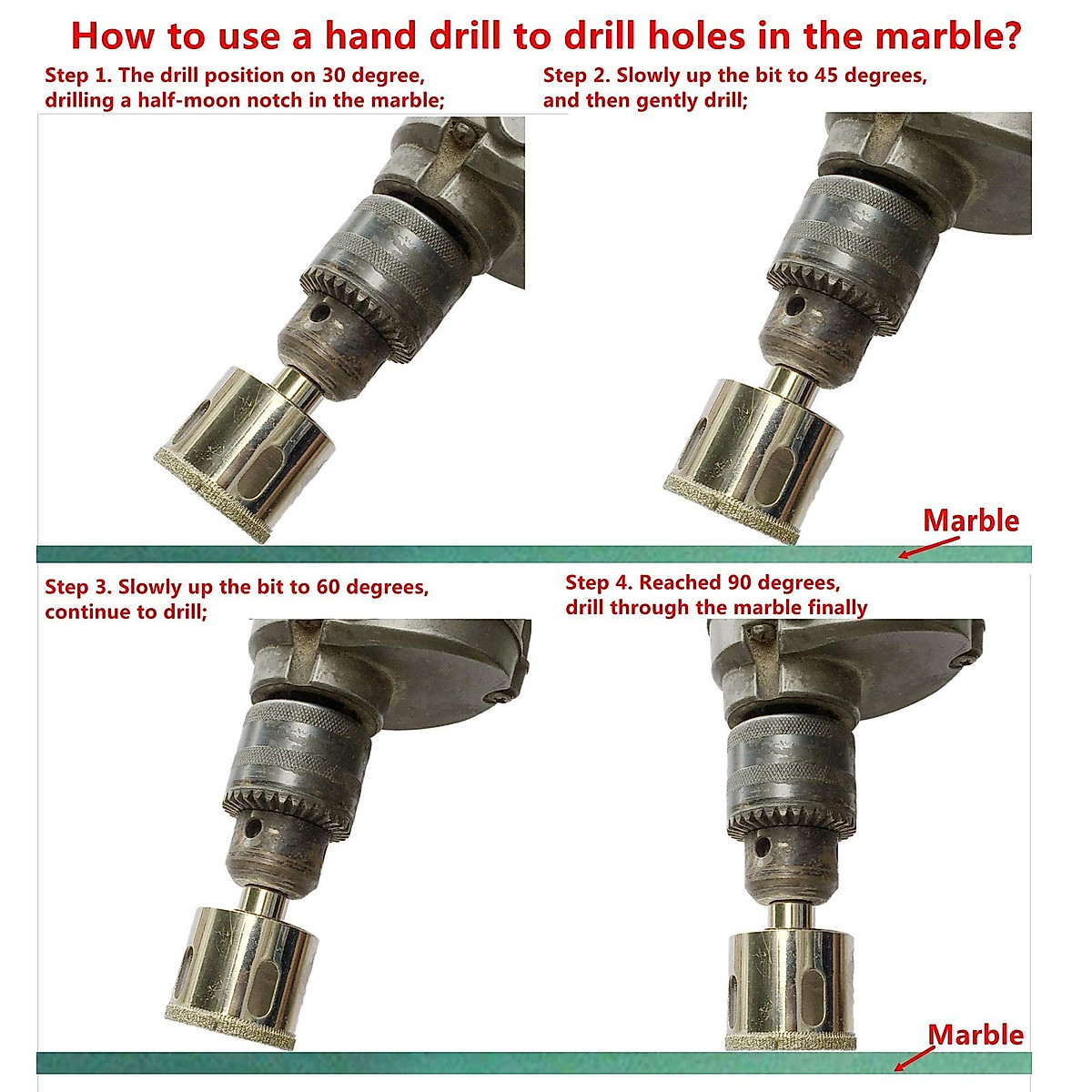 How to use a hand drill to drill holes in the marble?

Step 1. The drill position on 30 degree, drilling a half-moon notch in the marble;

Step 2. Slowly up the bit to 45 degrees, and then gently drill;

Marble

Step 3. Slowly up the bit to 60 degrees, continue to drill;

Step 4. Reached 90 degrees, drill through the marble finally

Marble