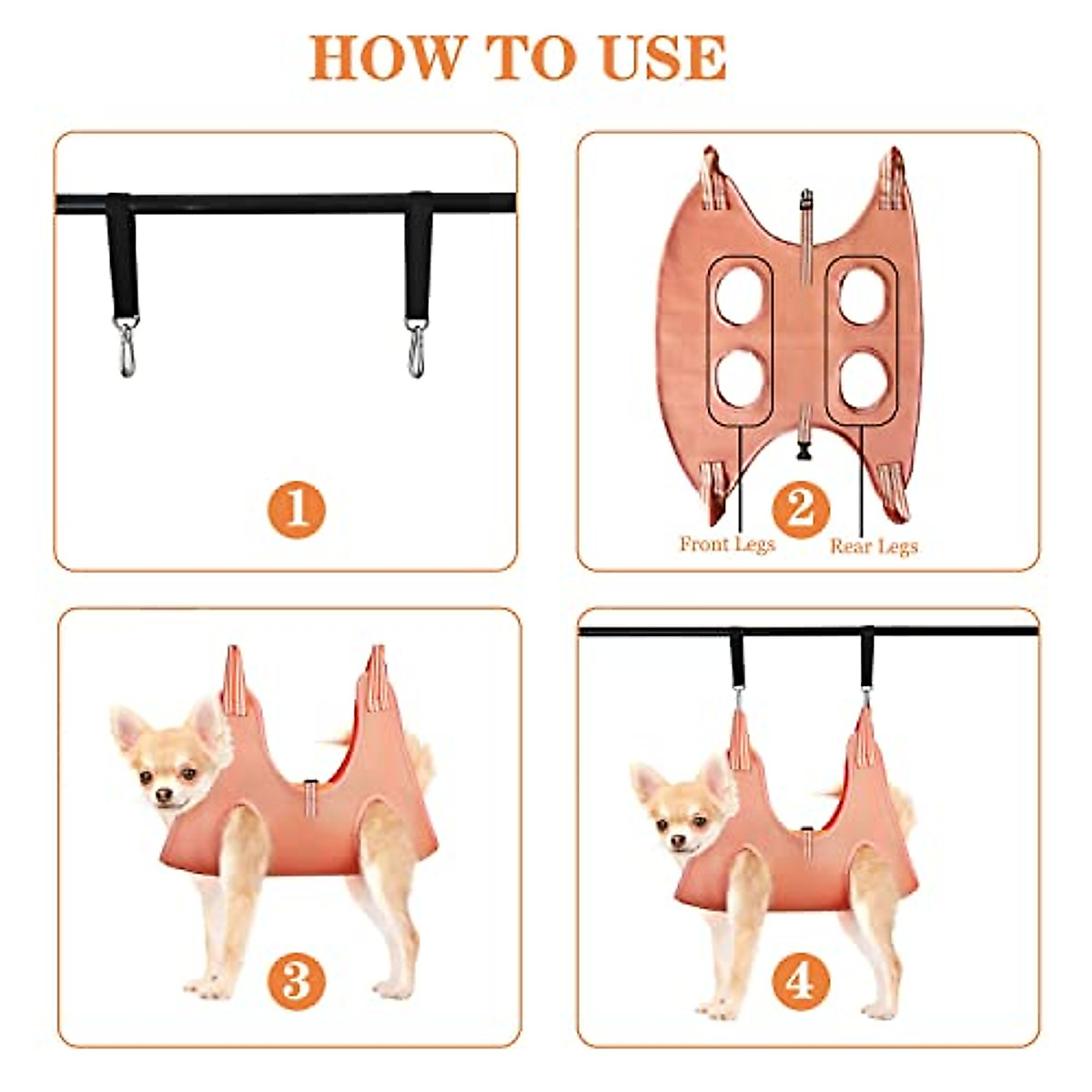 HOW TO USE

1

2

Front Legs

Rear Legs

3

4