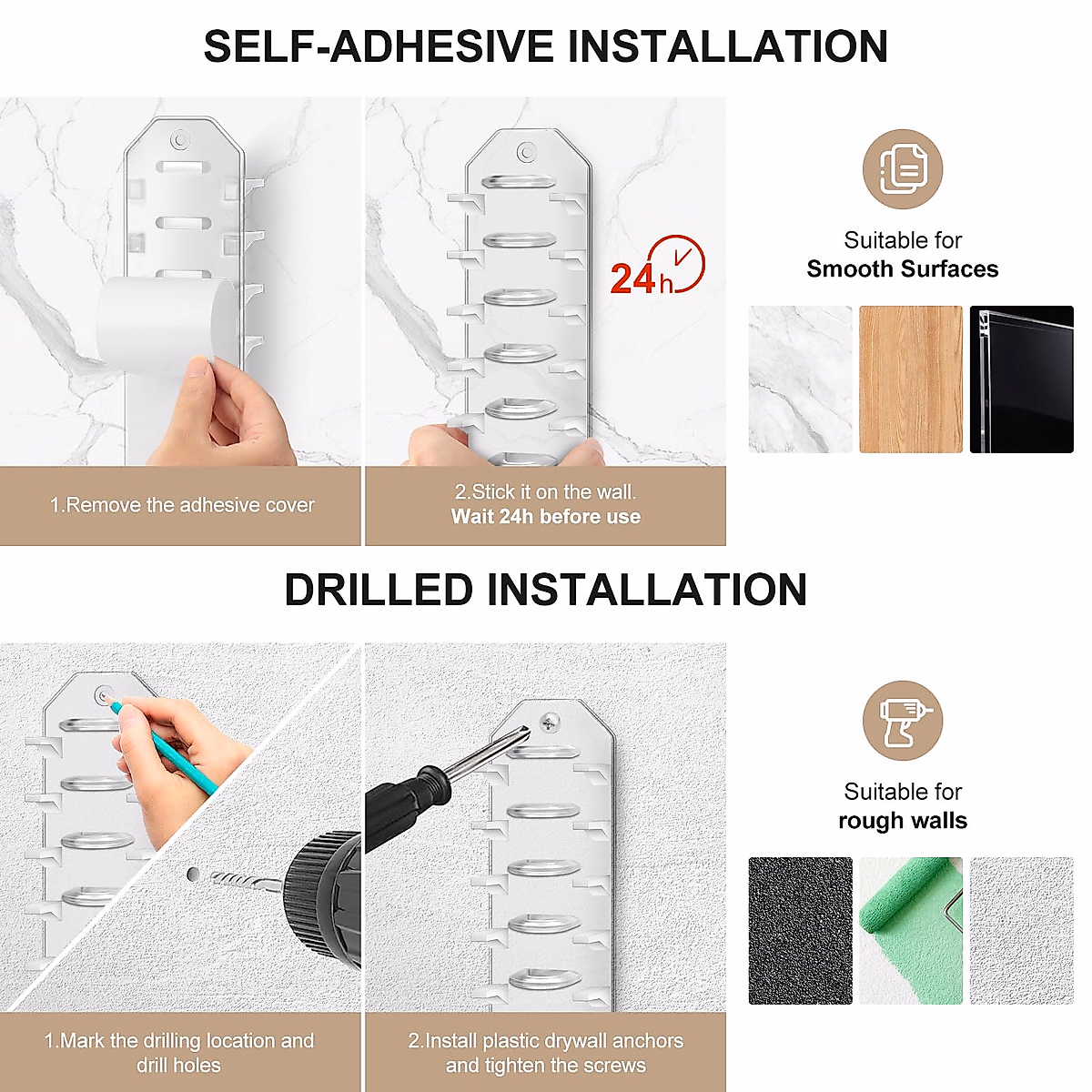 SELF-ADHESIVE INSTALLATION

24h

1.Remove the adhesive cover

2.Stick it on the wall.
Wait 24h before use

Suitable for
Smooth Surfaces

DRILLED INSTALLATION

1.Mark the drilling location and drill holes

2.Install plastic drywall anchors and tighten the screws

Suitable for
rough walls