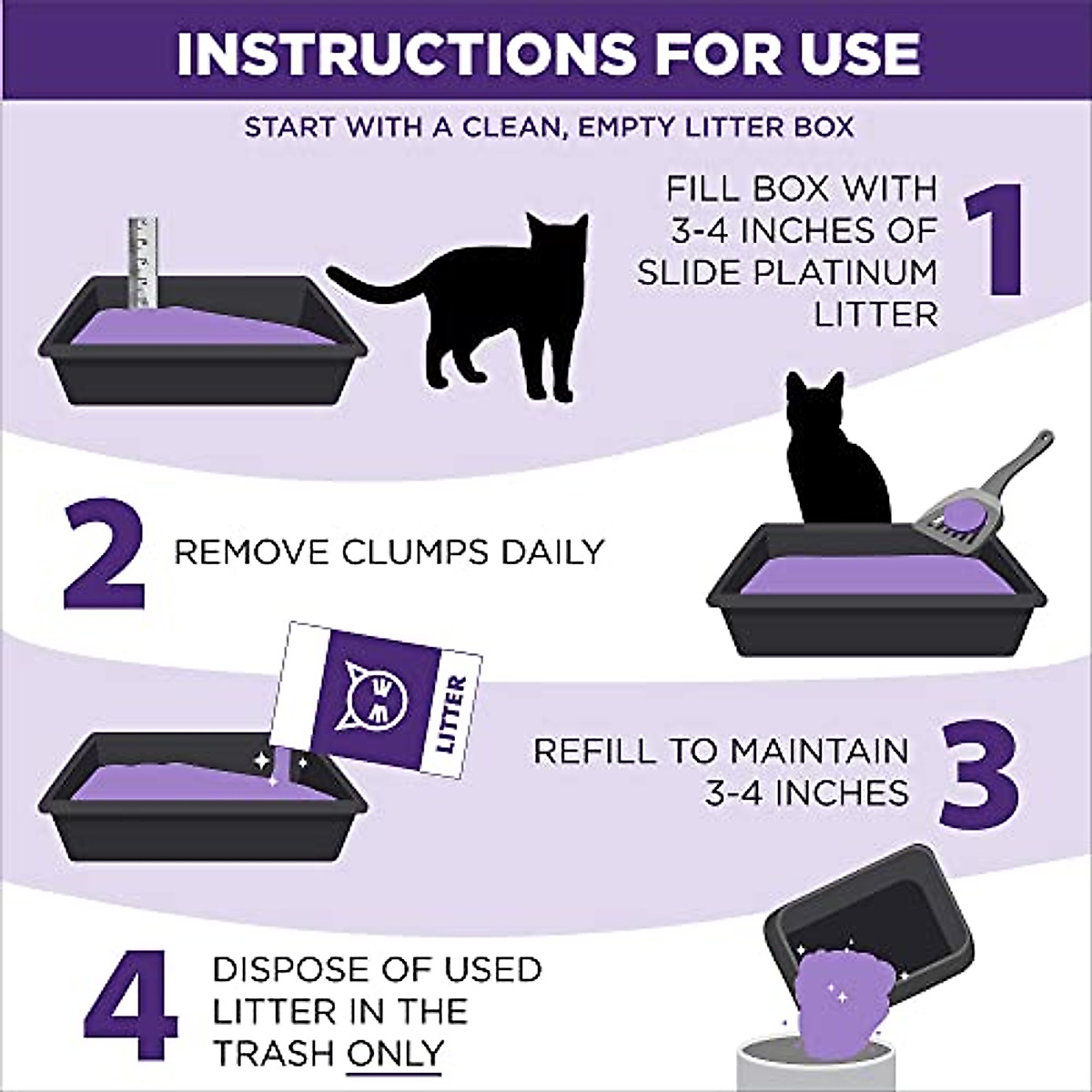 INSTRUCTIONS FOR USE

START WITH A CLEAN, EMPTY LITTER BOX

FILL BOX WITH 3-4 INCHES OF SLIDE PLATINUM LITTER 1

2 REMOVE CLUMPS DAILY

LITTER

REFILL TO MAINTAIN 3-4 INCHES 3

4 DISPOSE OF USED LITTER IN THE TRASH ONLY