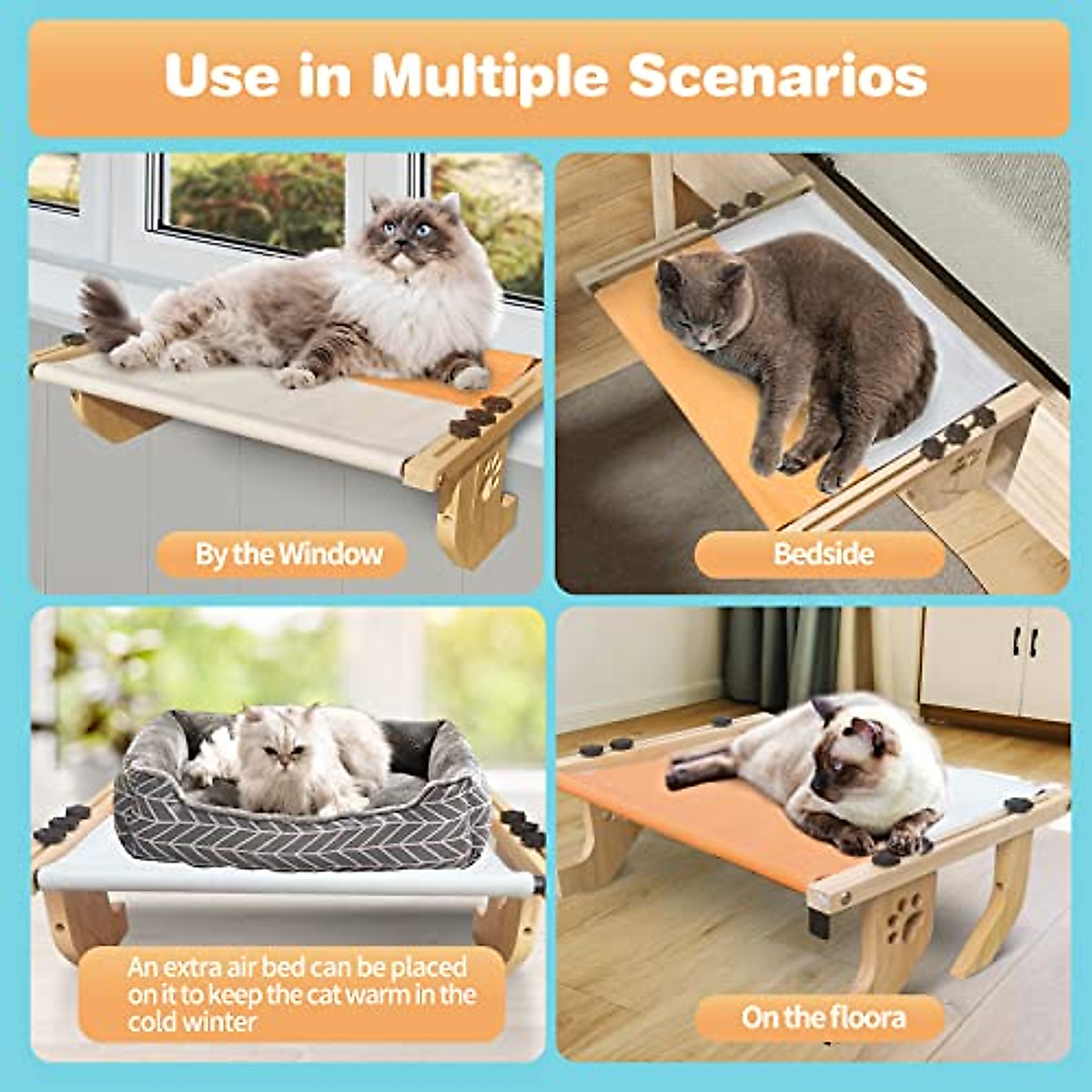 Use in Multiple Scenarios

By the Window

Bedside

An extra air bed can be placed on it to keep the cat warm in the cold winter

On the floora