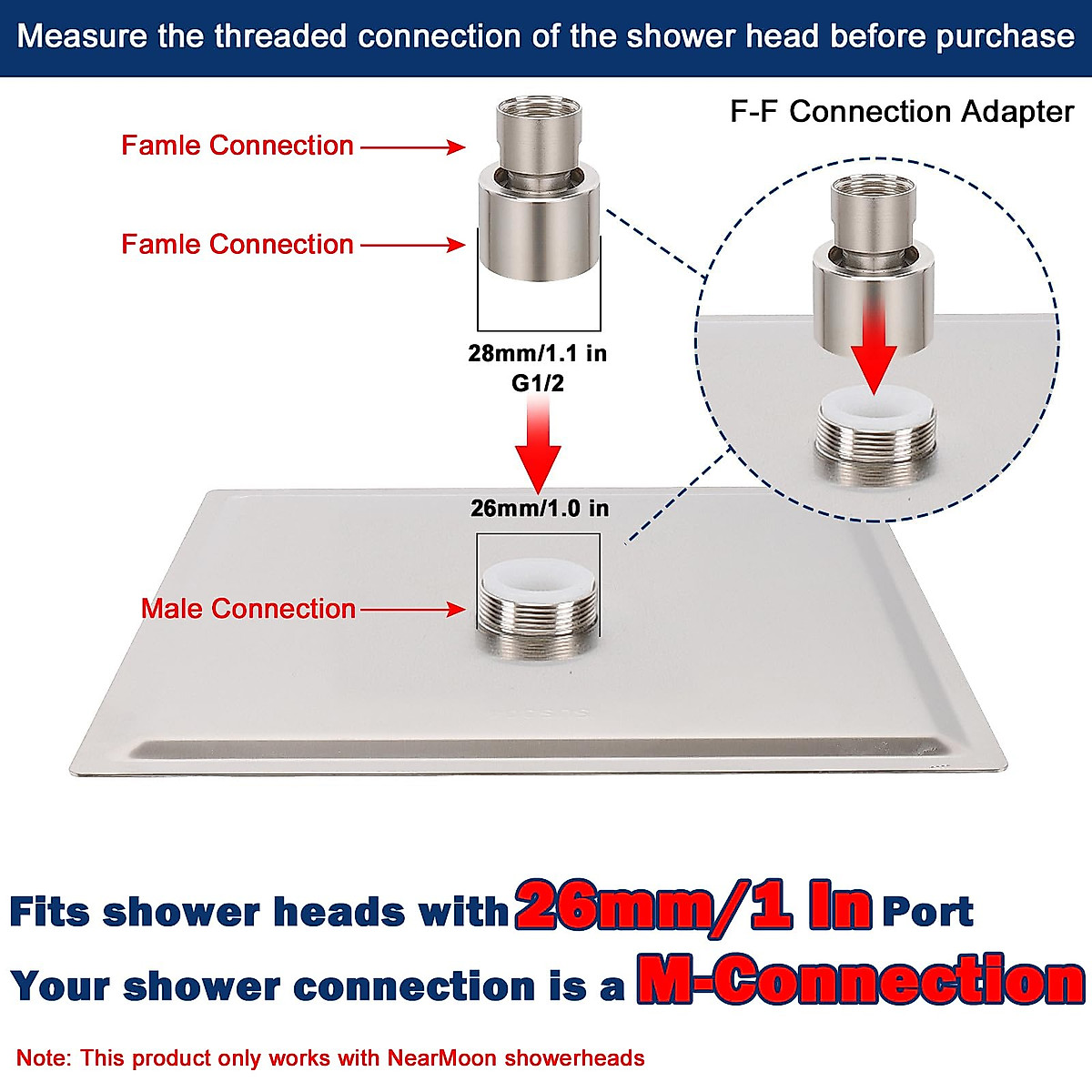 Measure the threaded connection of the shower head before purchase

F-F Connection Adapter

Famle Connection

Famle Connection

28mm/1.1 in
G1/2

26mm/1.0 in

Male Connection

Fits shower heads with 26mm/1 In Port

Your shower connection is a M-Connection

Note: This product only works with NearMoon showerheads