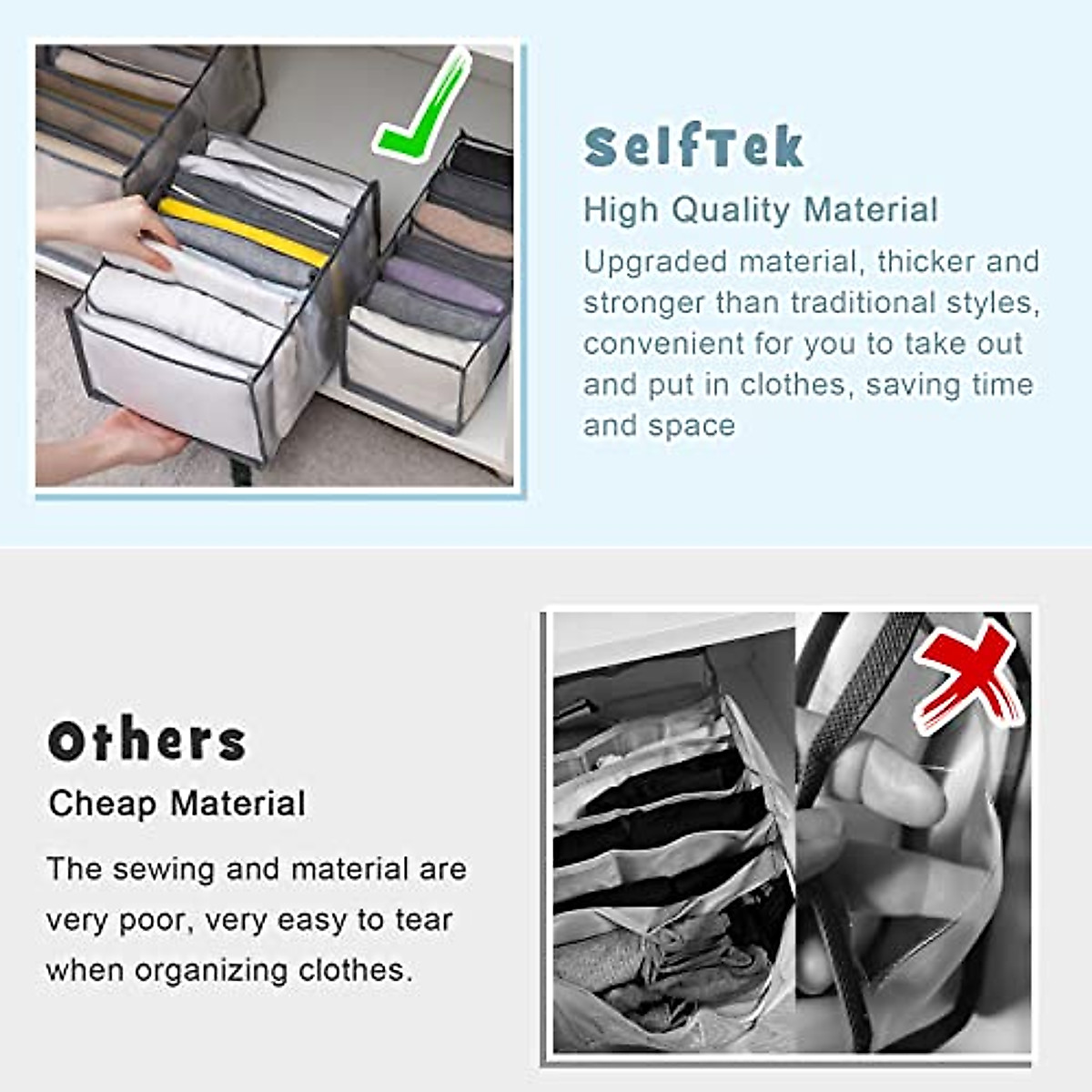 SelfTek
High Quality Material
Upgraded material, thicker and stronger than traditional styles, convenient for you to take out and put in clothes, saving time and space

Others
Cheap Material
The sewing and material are very poor, very easy to tear when organizing clothes.