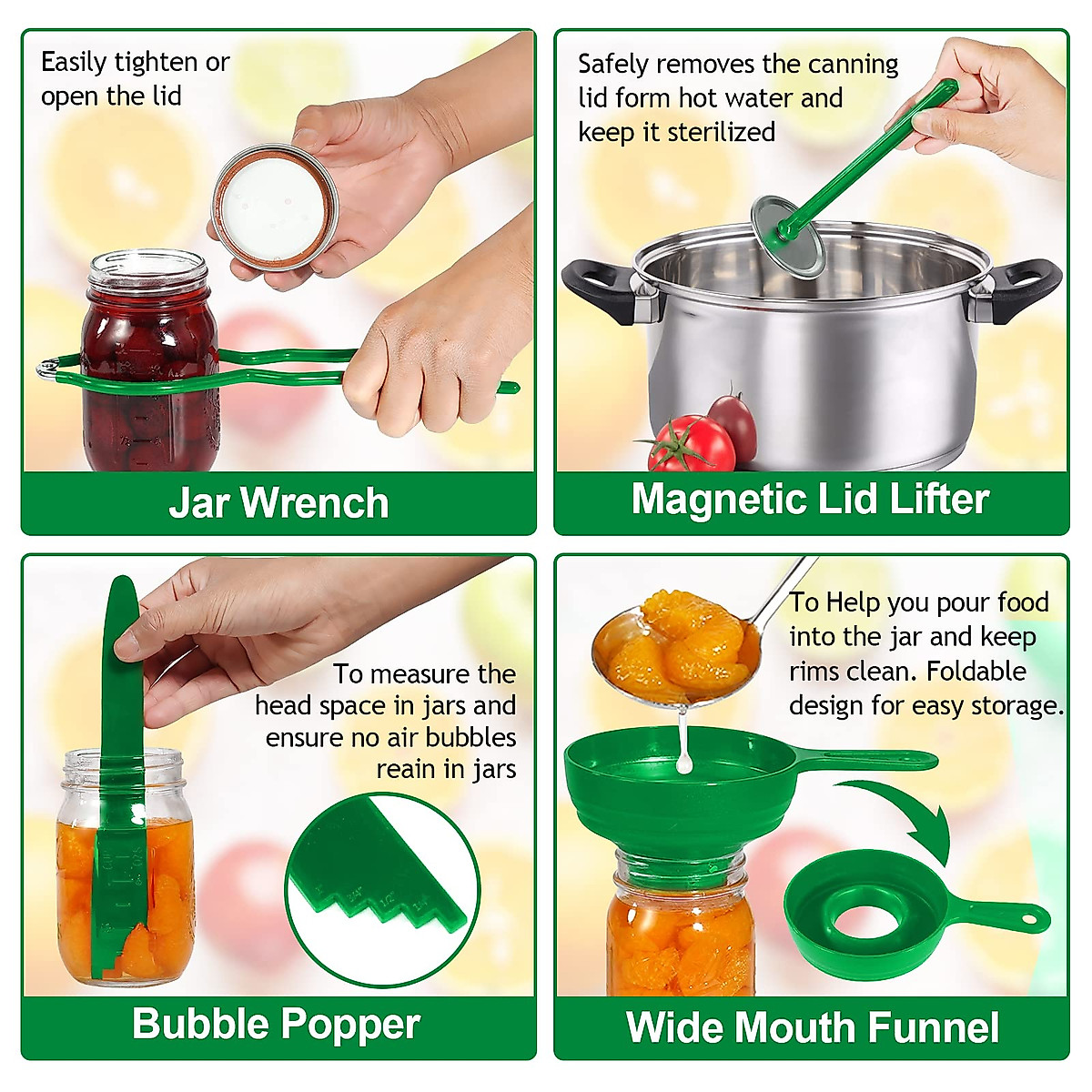 Easily tighten or open the lid

Jar Wrench

Safely removes the canning lid form hot water and keep it sterilized

Magnetic Lid Lifter

To measure the head space in jars and ensure no air bubbles reain in jars

Bubble Popper

To Help you pour food into the jar and keep rims clean. Foldable design for easy storage.

Wide Mouth Funnel