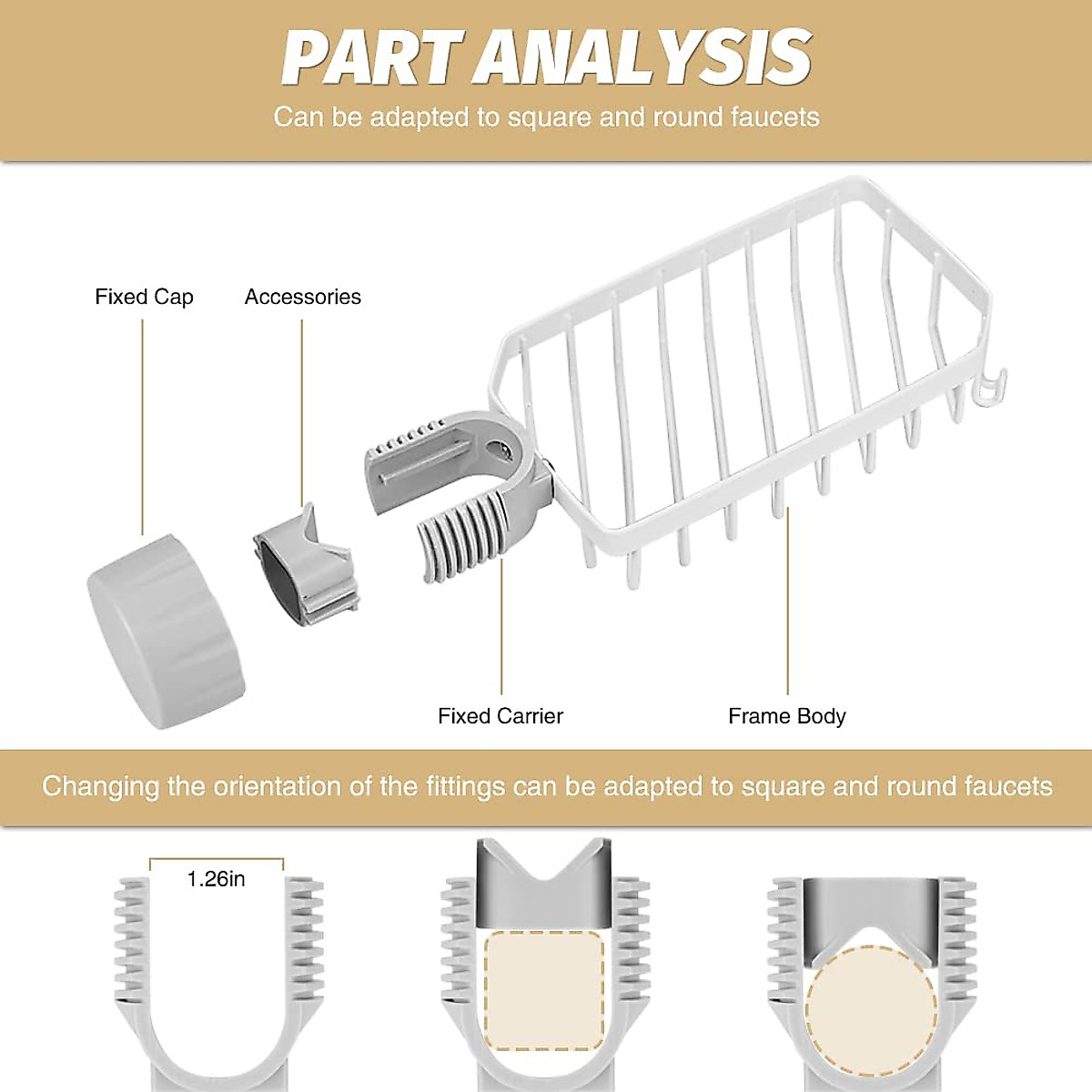 PART ANALYSIS

Can be adapted to square and round faucets

Fixed Cap

Accessories

Fixed Carrier

Frame Body

Changing the orientation of the fittings can be adapted to square and round faucets

1.26in