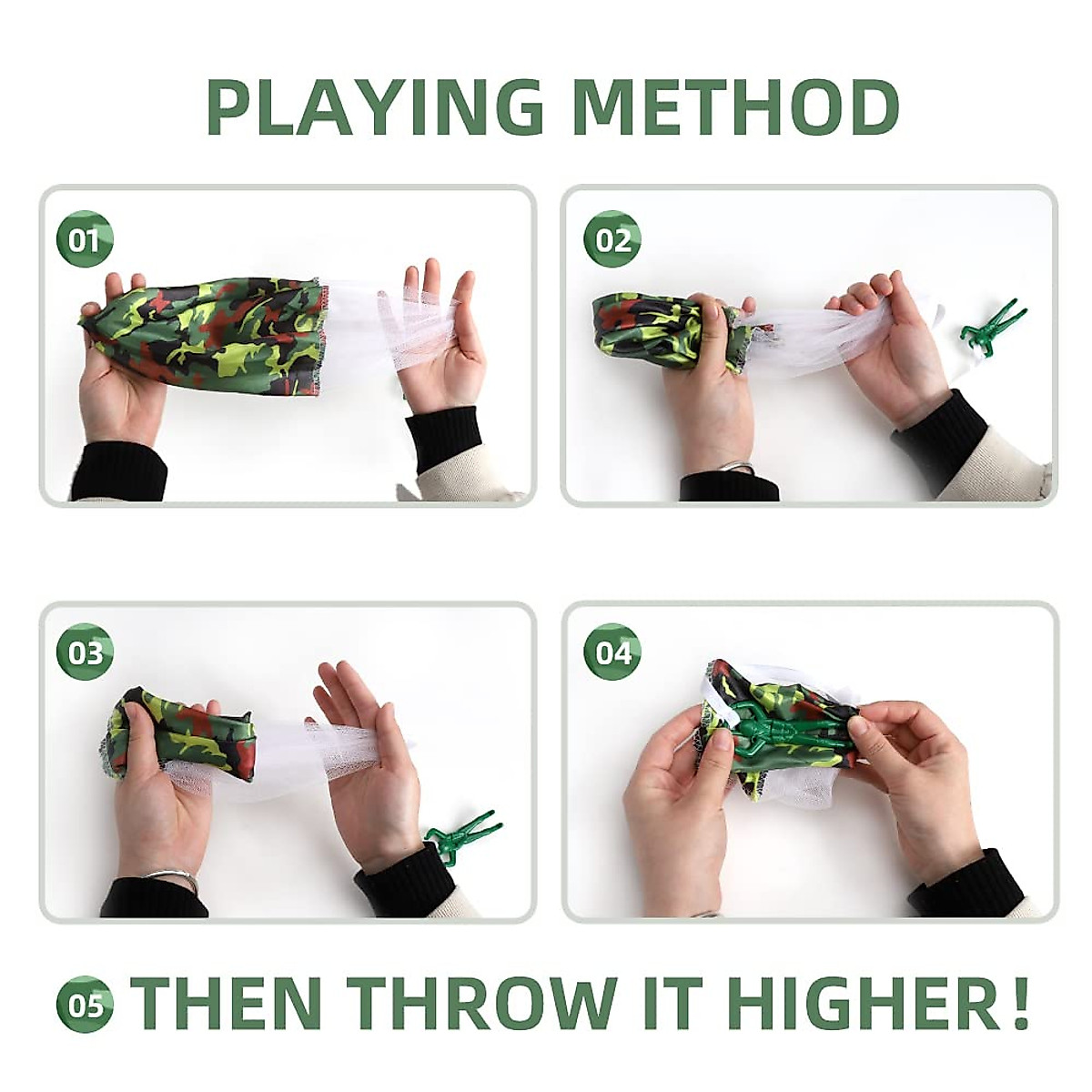 PLAYING METHOD

01

02

03

04

05 THEN THROW IT HIGHER !