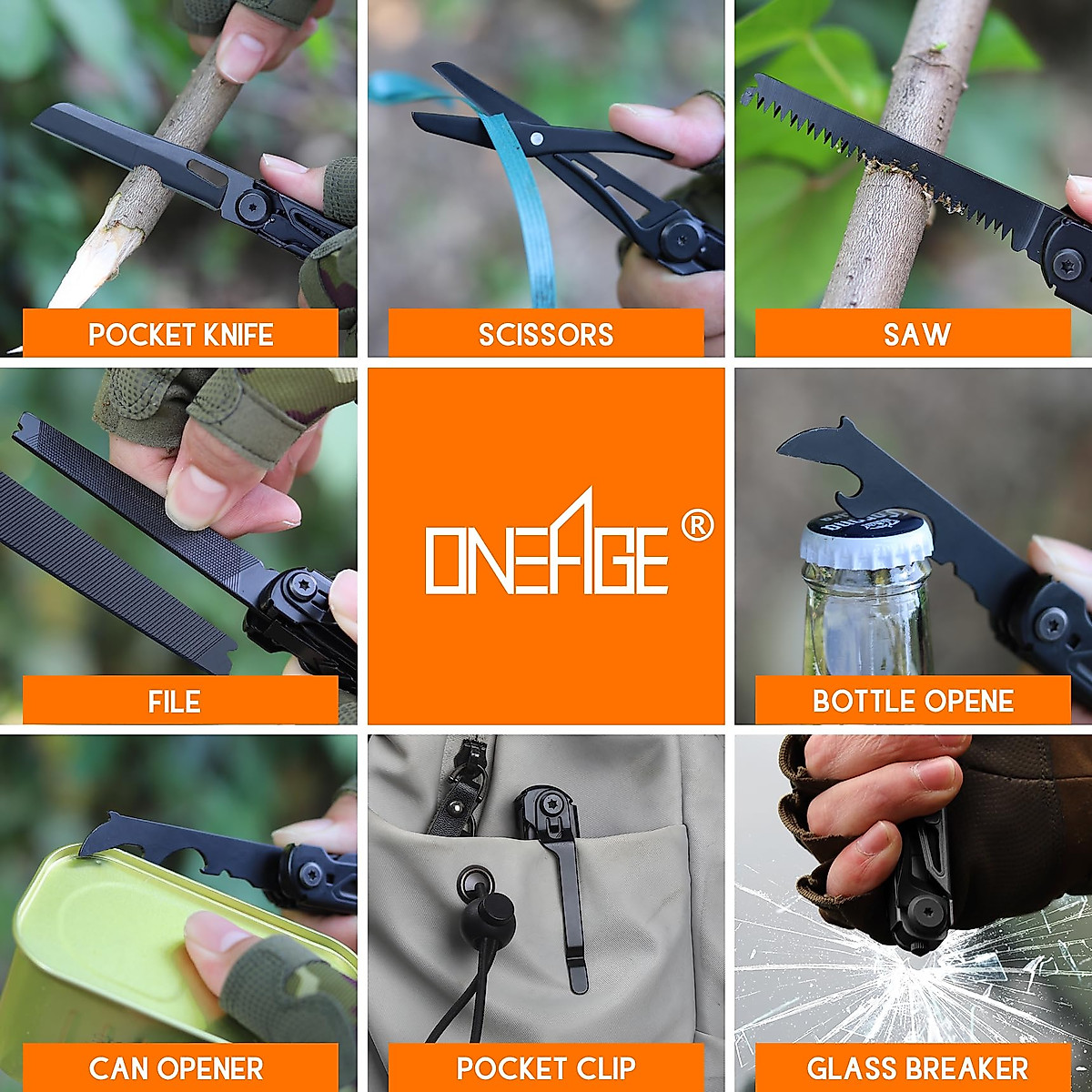 POCKET KNIFE

SCISSORS

SAW

FILE

ONEAGE ®

BOTTLE OPENE

CAN OPENER

POCKET CLIP

GLASS BREAKER