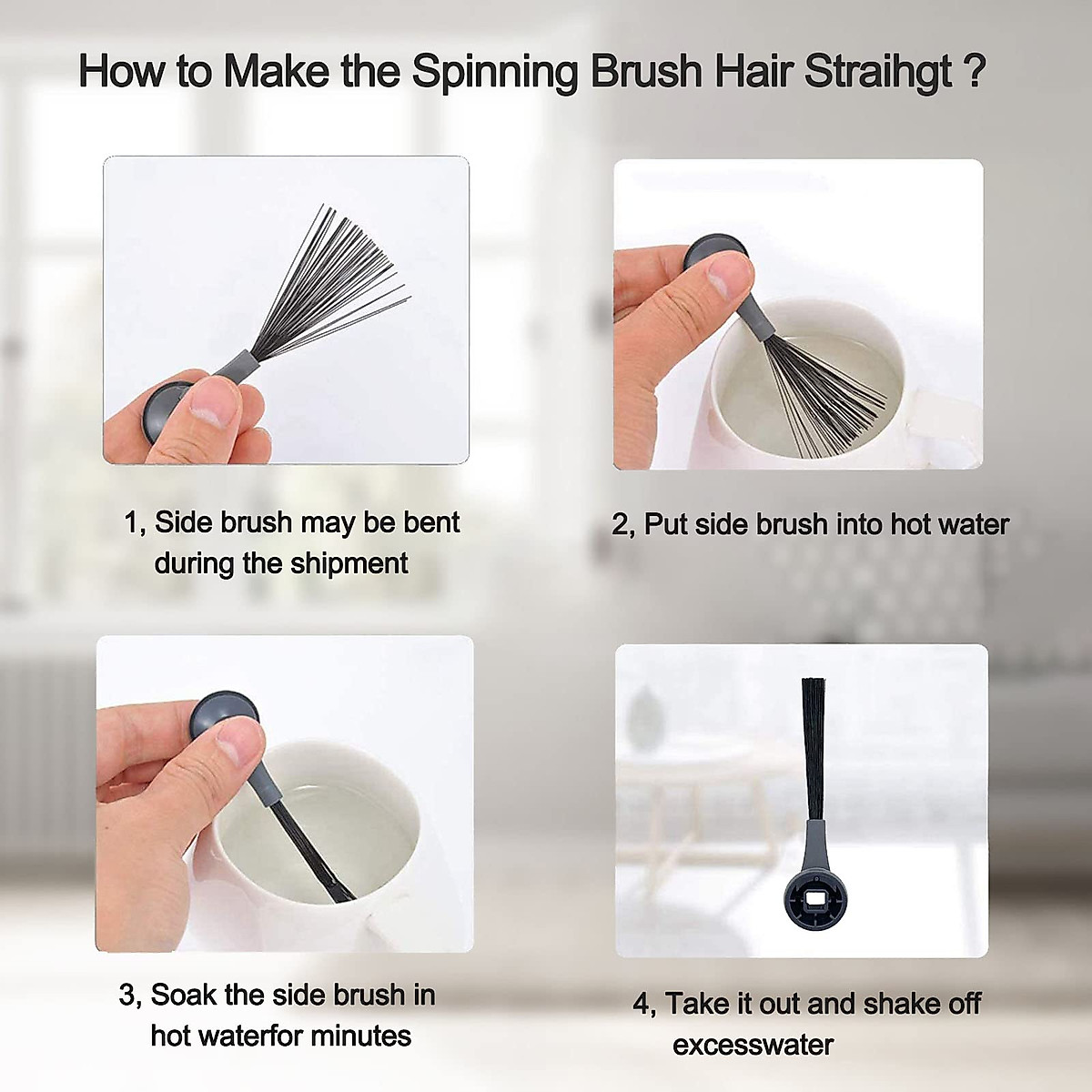 How to Make the Spinning Brush Hair Straihgt ?

1, Side brush may be bent during the shipment

2, Put side brush into hot water

3, Soak the side brush in hot waterfor minutes

4, Take it out and shake off excesswater