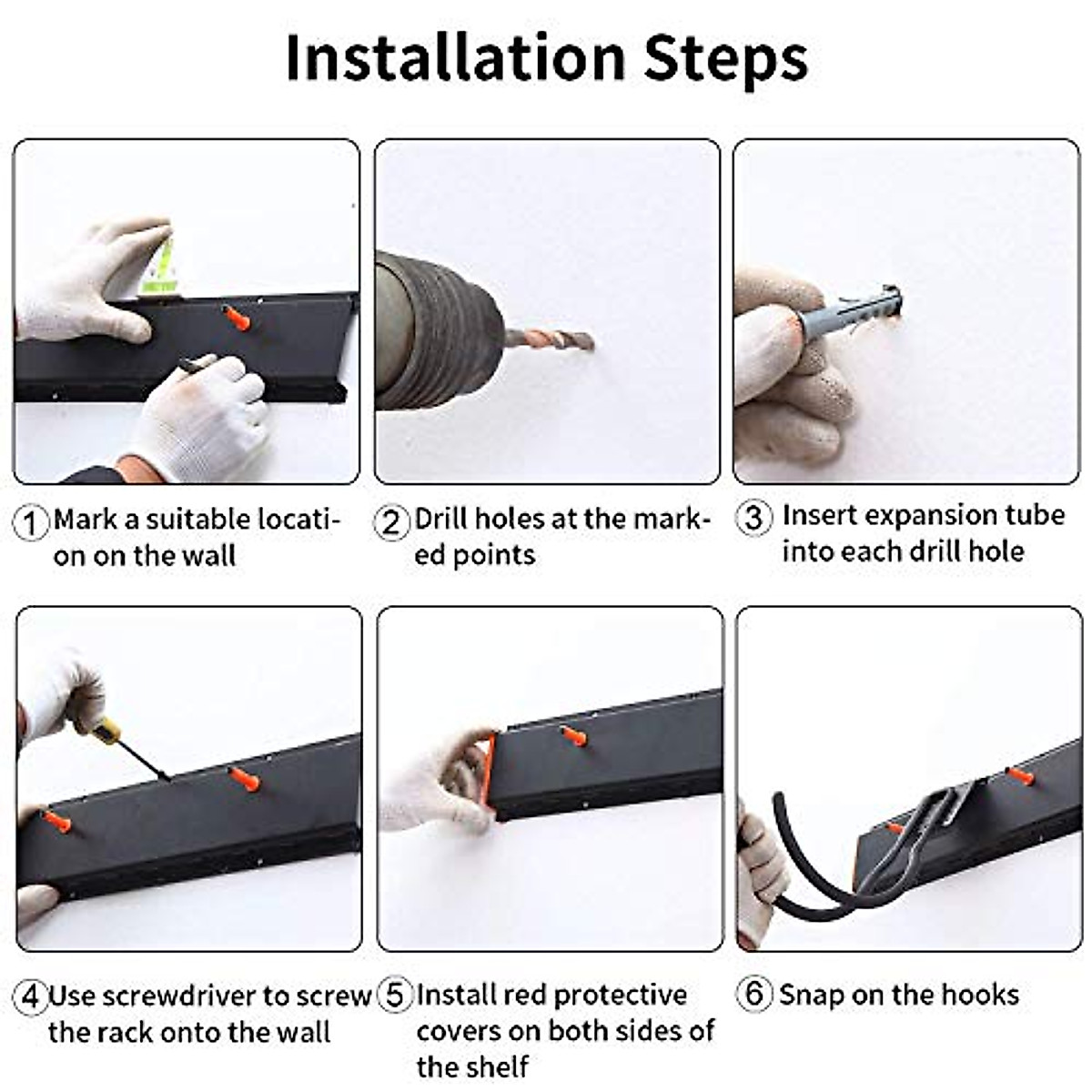 Installation Steps

① Mark a suitable location on the wall

② Drill holes at the marked points

③ Insert expansion tube into each drill hole

④ Use screwdriver to screw the rack onto the wall

⑤ Install red protective covers on both sides of the shelf

⑥ Snap on the hooks