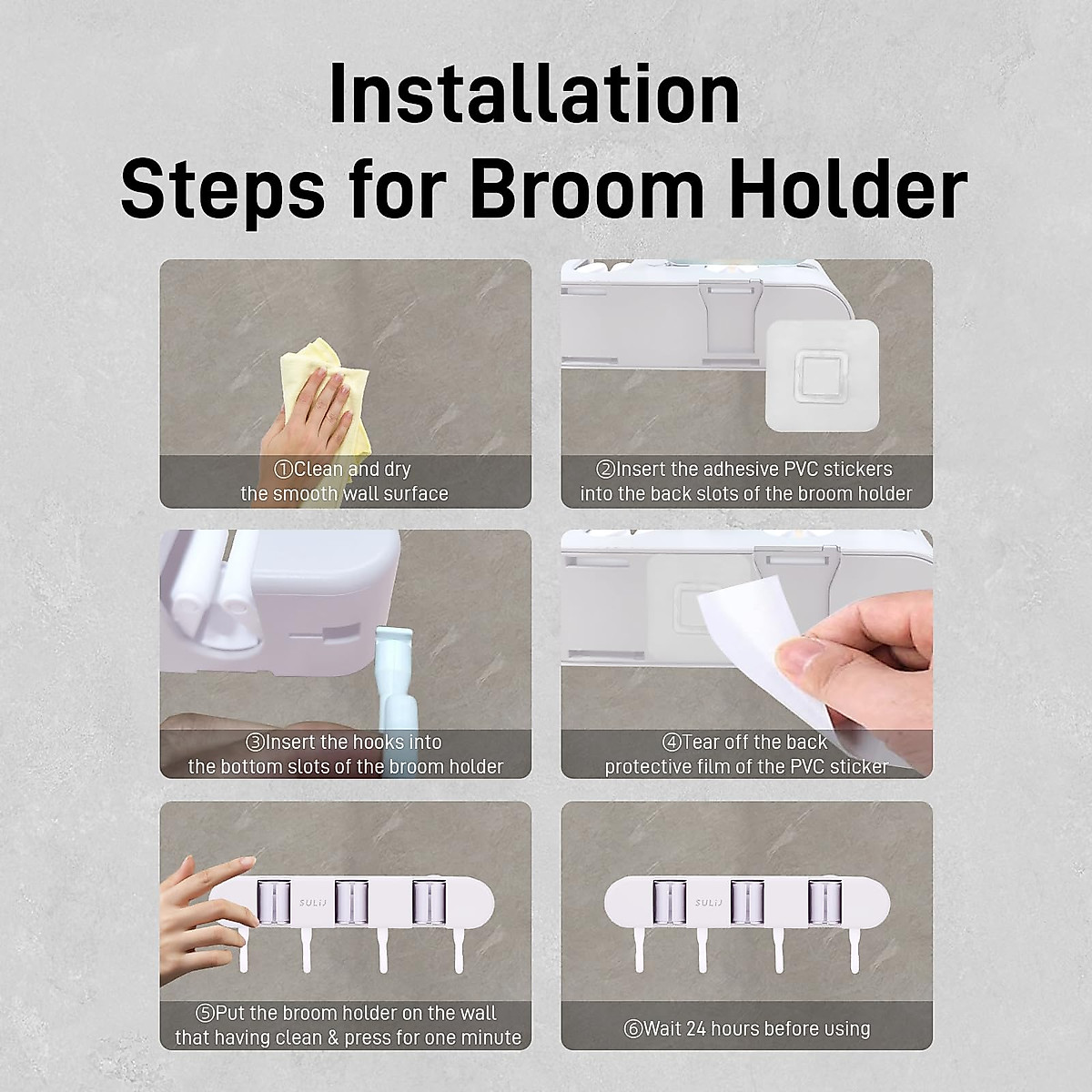 Installation Steps for Broom Holder

①Clean and dry the smooth wall surface

②Insert the adhesive PVC stickers into the back slots of the broom holder

③Insert the hooks into the bottom slots of the broom holder

④Tear off the back protective film of the PVC sticker

SULIJ

⑤Put the broom holder on the wall that having clean & press for one minute

SULIJ

⑥Wait 24 hours before using