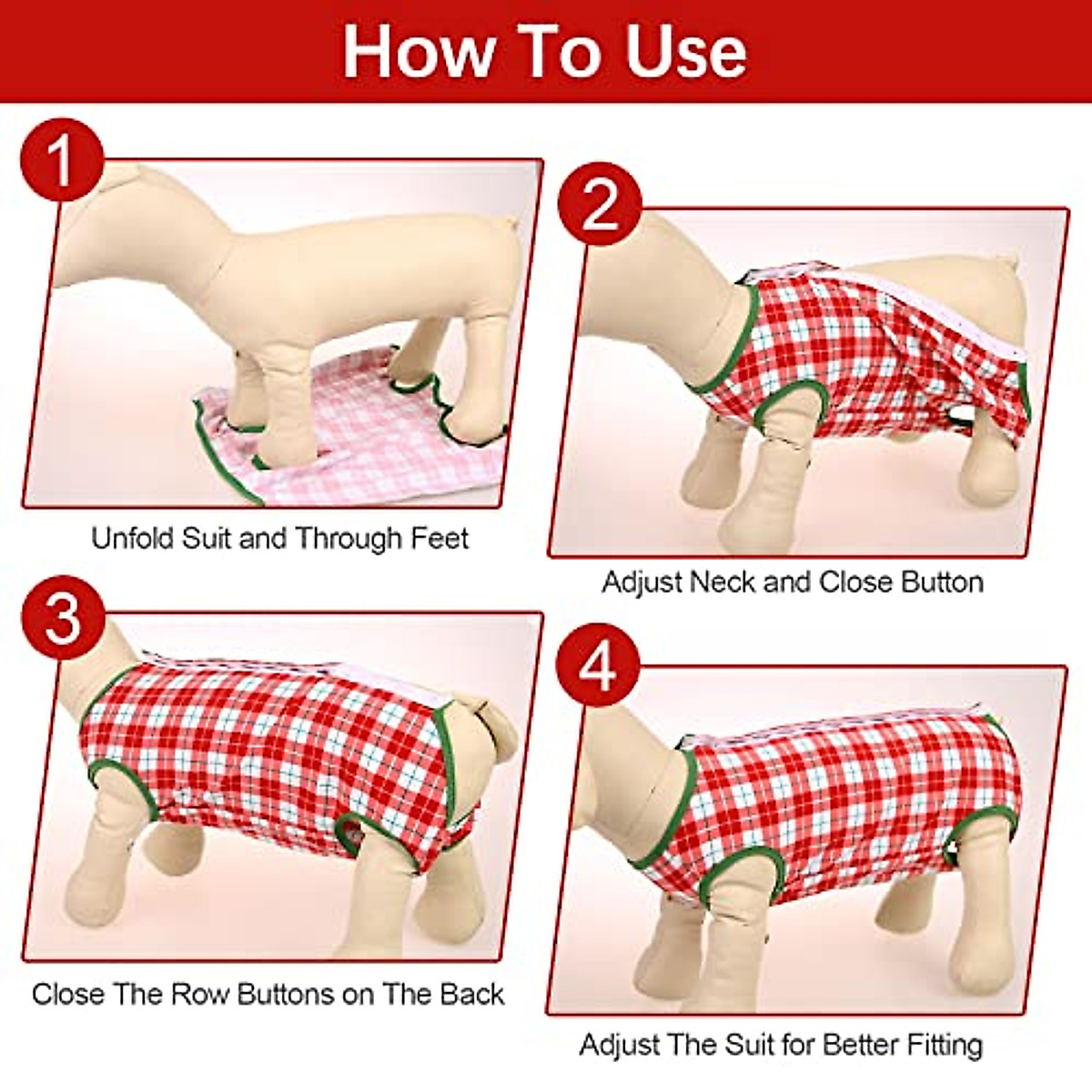 How To Use

1

Unfold Suit and Through Feet

2

Adjust Neck and Close Button

3

Close The Row Buttons on The Back

4

Adjust The Suit for Better Fitting