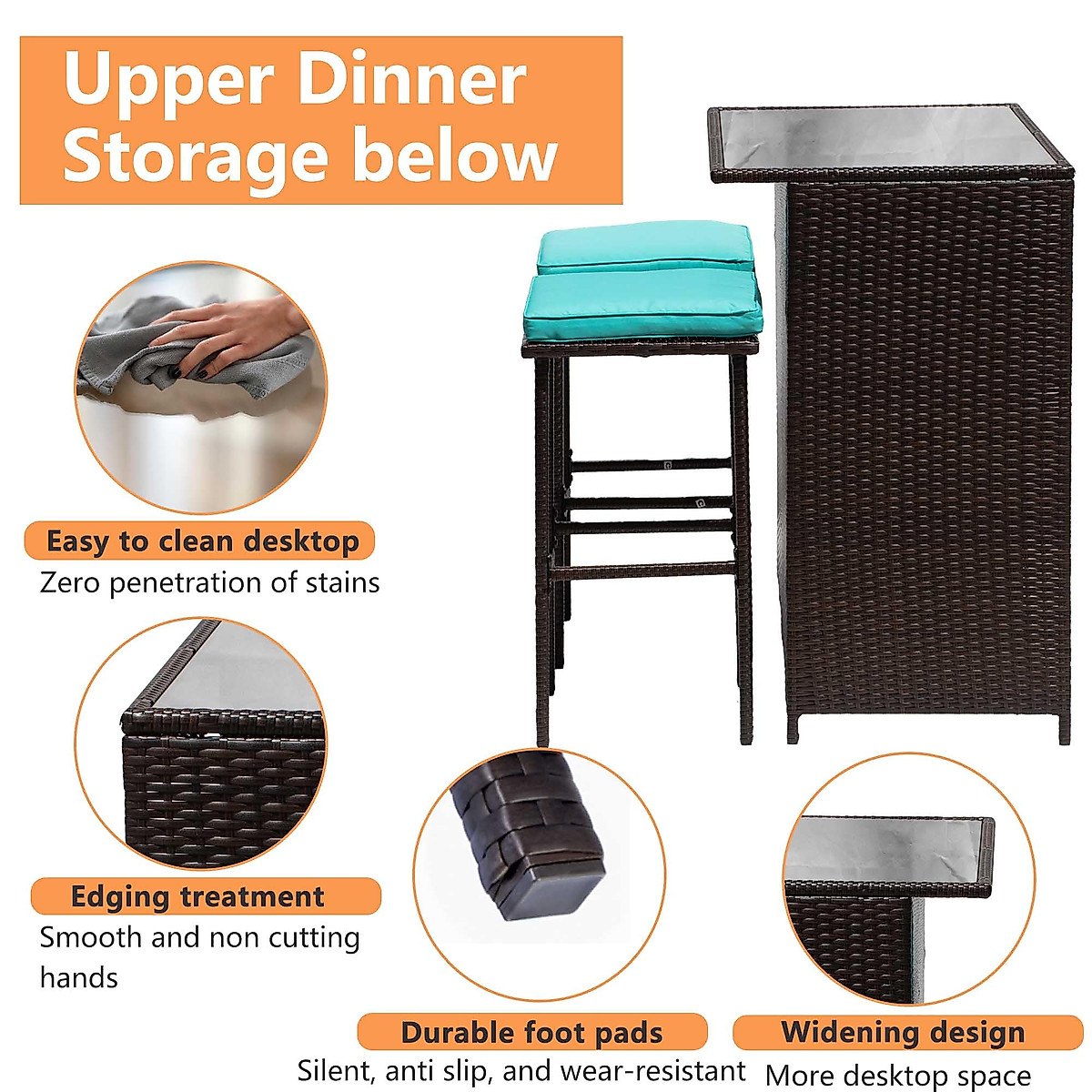 Upper Dinner Storage below

Easy to clean desktop
Zero penetration of stains

Edging treatment
Smooth and non cutting hands

Durable foot pads
Silent, anti slip, and wear-resistant

Widening design
More desktop space