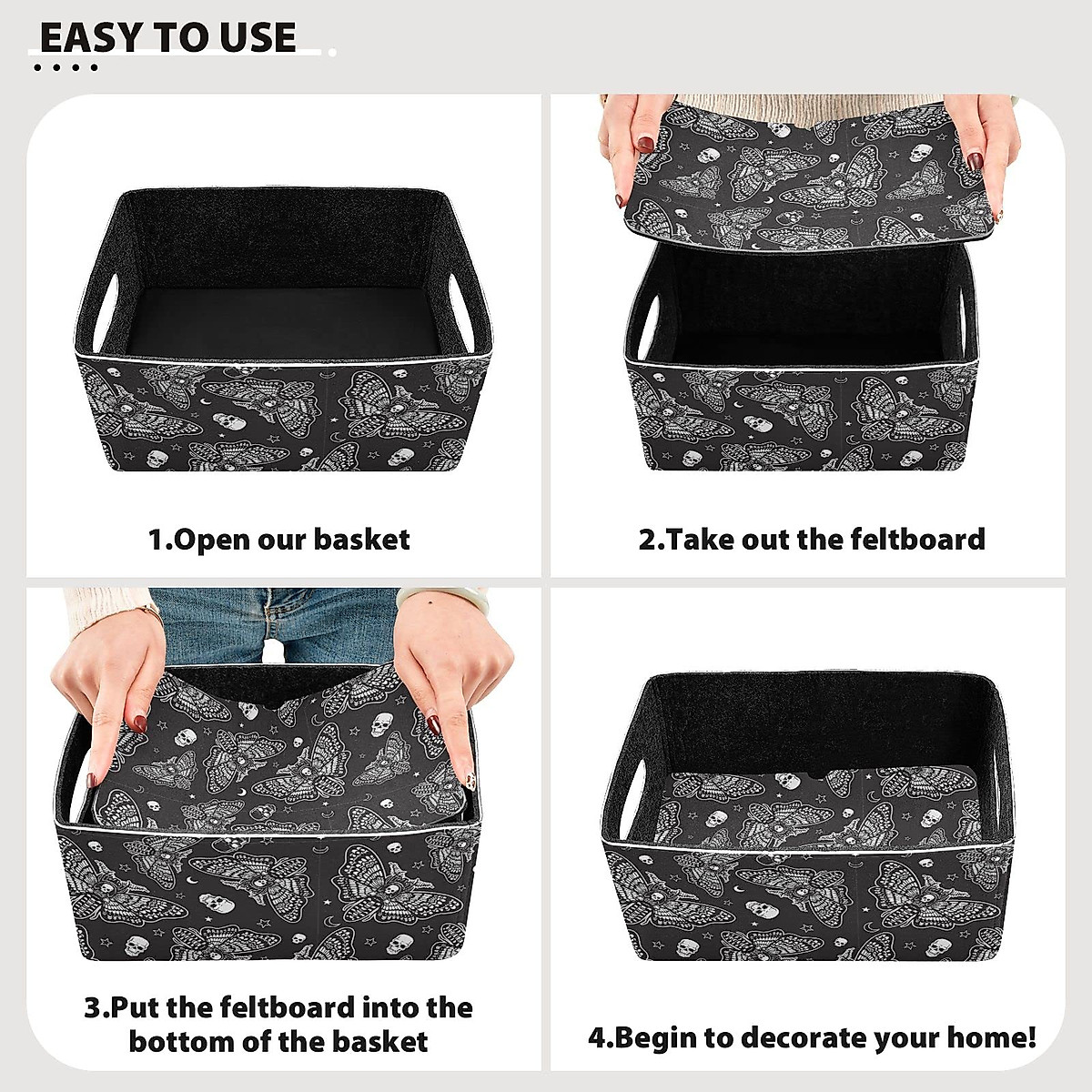 EASY TO USE

1.Open our basket

2.Take out the feltboard

3.Put the feltboard into the bottom of the basket

4.Begin to decorate your home!