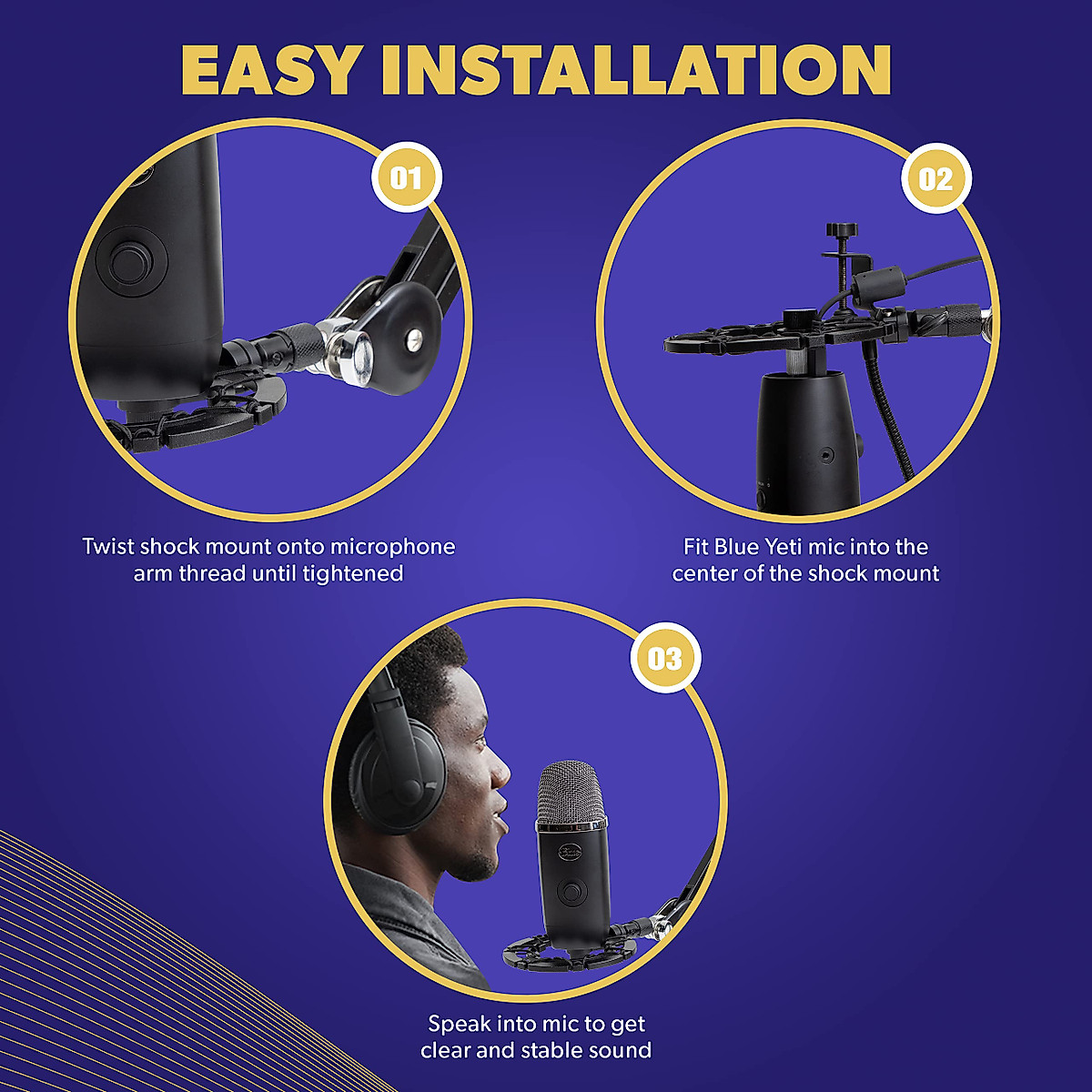 EASY INSTALLATION

01

Twist shock mount onto microphone arm thread until tightened

02

Fit Blue Yeti mic into the center of the shock mount

03

Speak into mic to get clear and stable sound