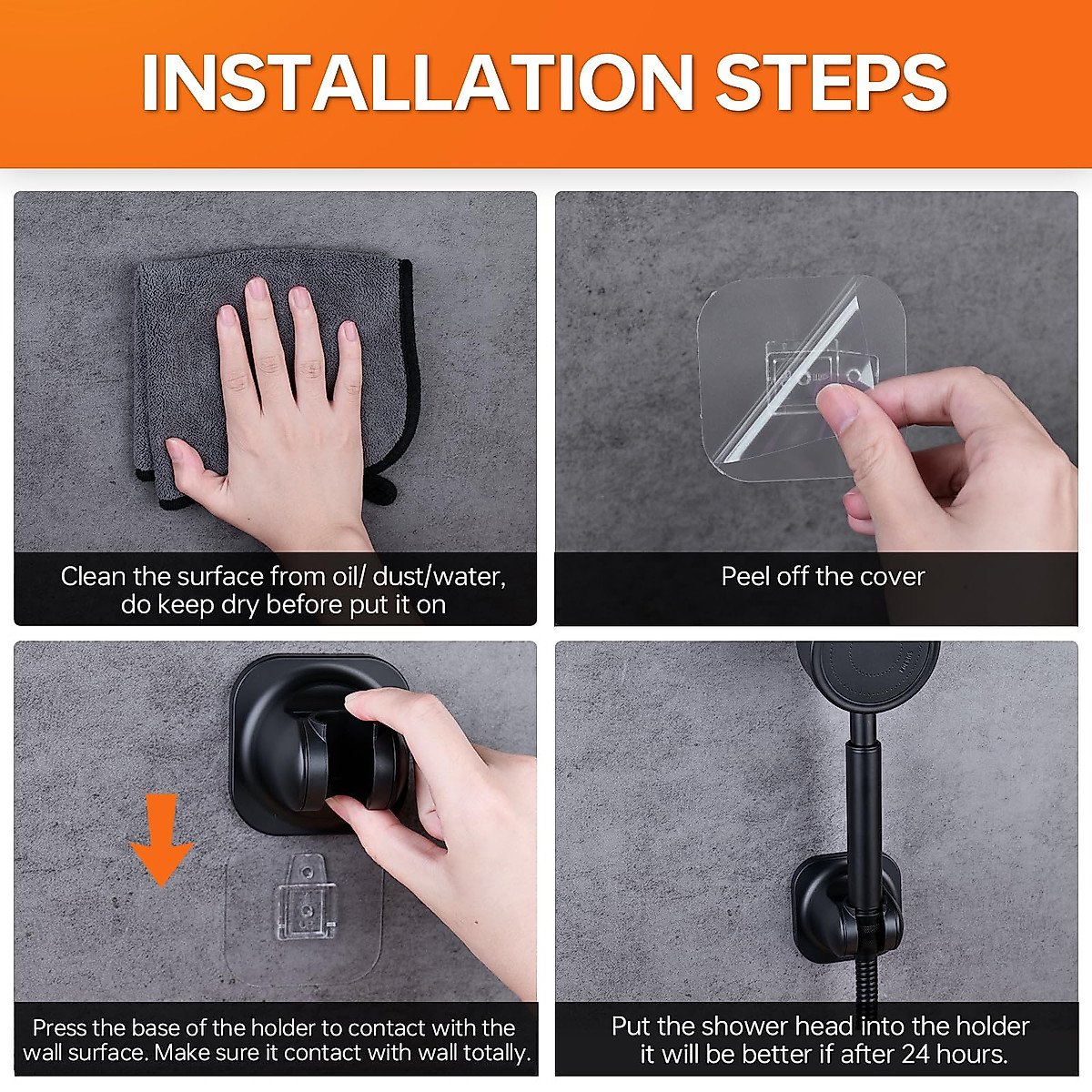 INSTALLATION STEPS

Clean the surface from oil/ dust/water, do keep dry before put it on

Peel off the cover

Press the base of the holder to contact with the wall surface. Make sure it contact with wall totally.

Put the shower head into the holder it will be better if after 24 hours.