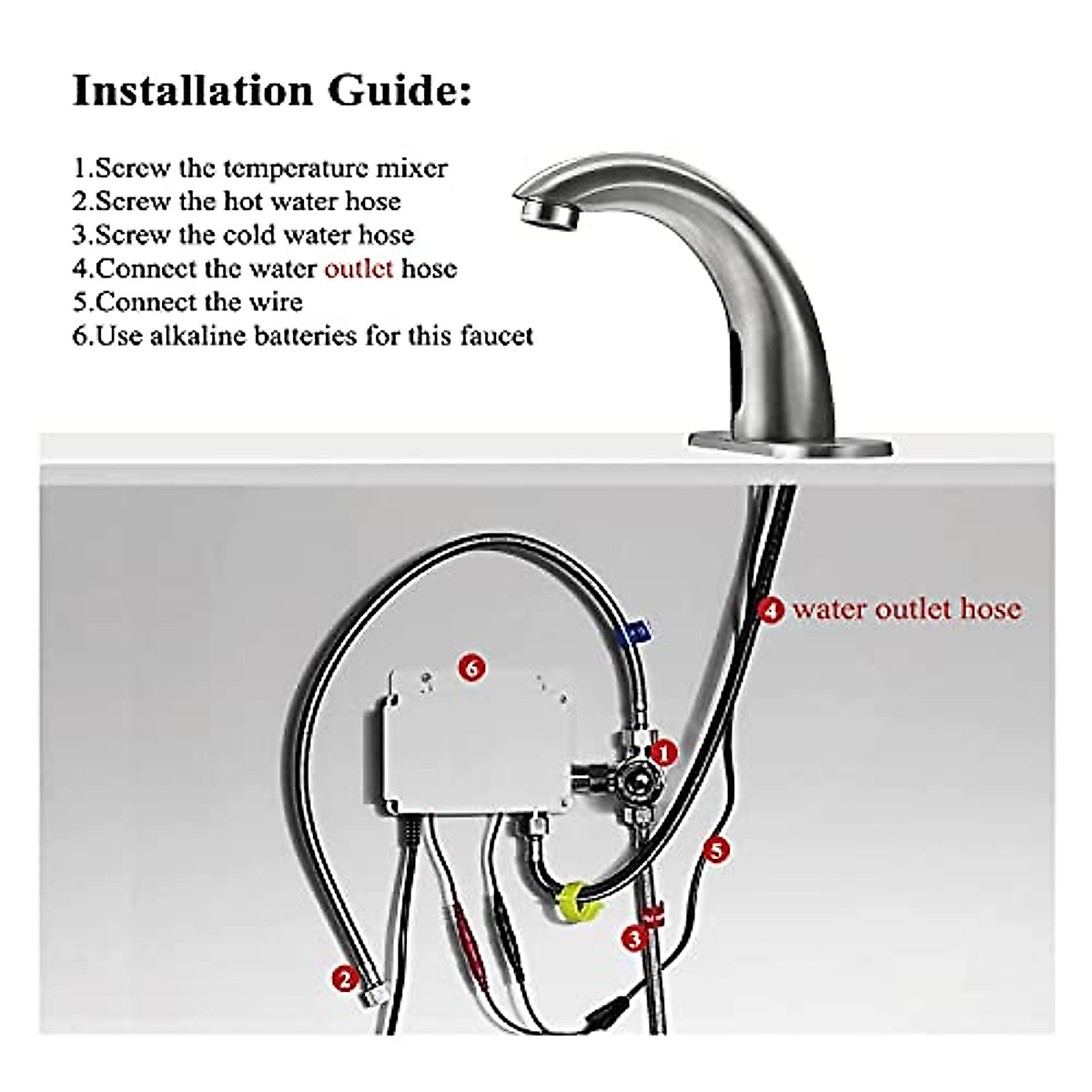 Installation Guide:

1.Screw the temperature mixer
2.Screw the hot water hose
3.Screw the cold water hose
4.Connect the water outlet hose
5.Connect the wire
6.Use alkaline batteries for this faucet

4 water outlet hose

6

1

5

3

2