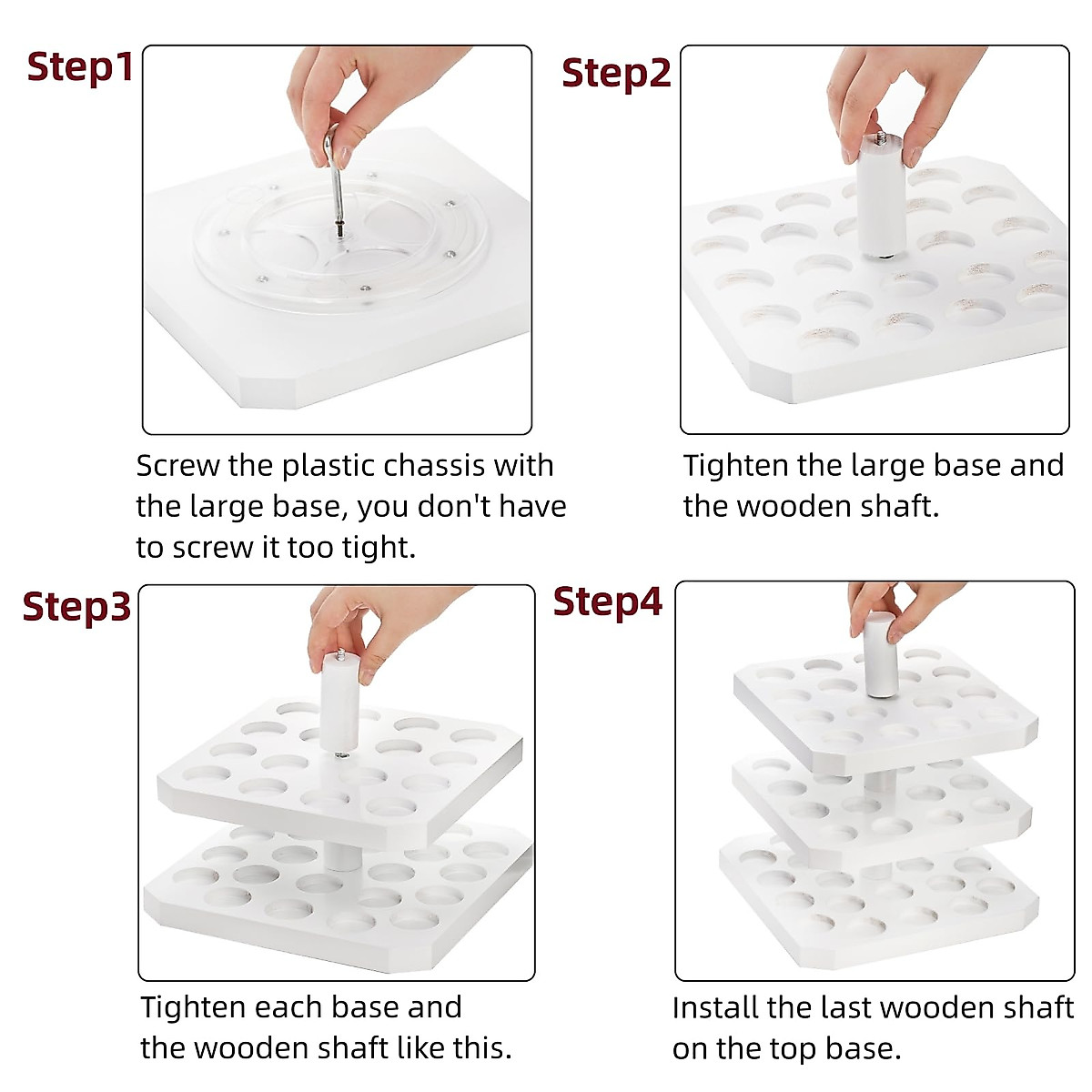 Step1

Screw the plastic chassis with the large base, you don't have to screw it too tight.

Step2

Tighten the large base and the wooden shaft.

Step3

Tighten each base and the wooden shaft like this.

Step4

Install the last wooden shaft on the top base.