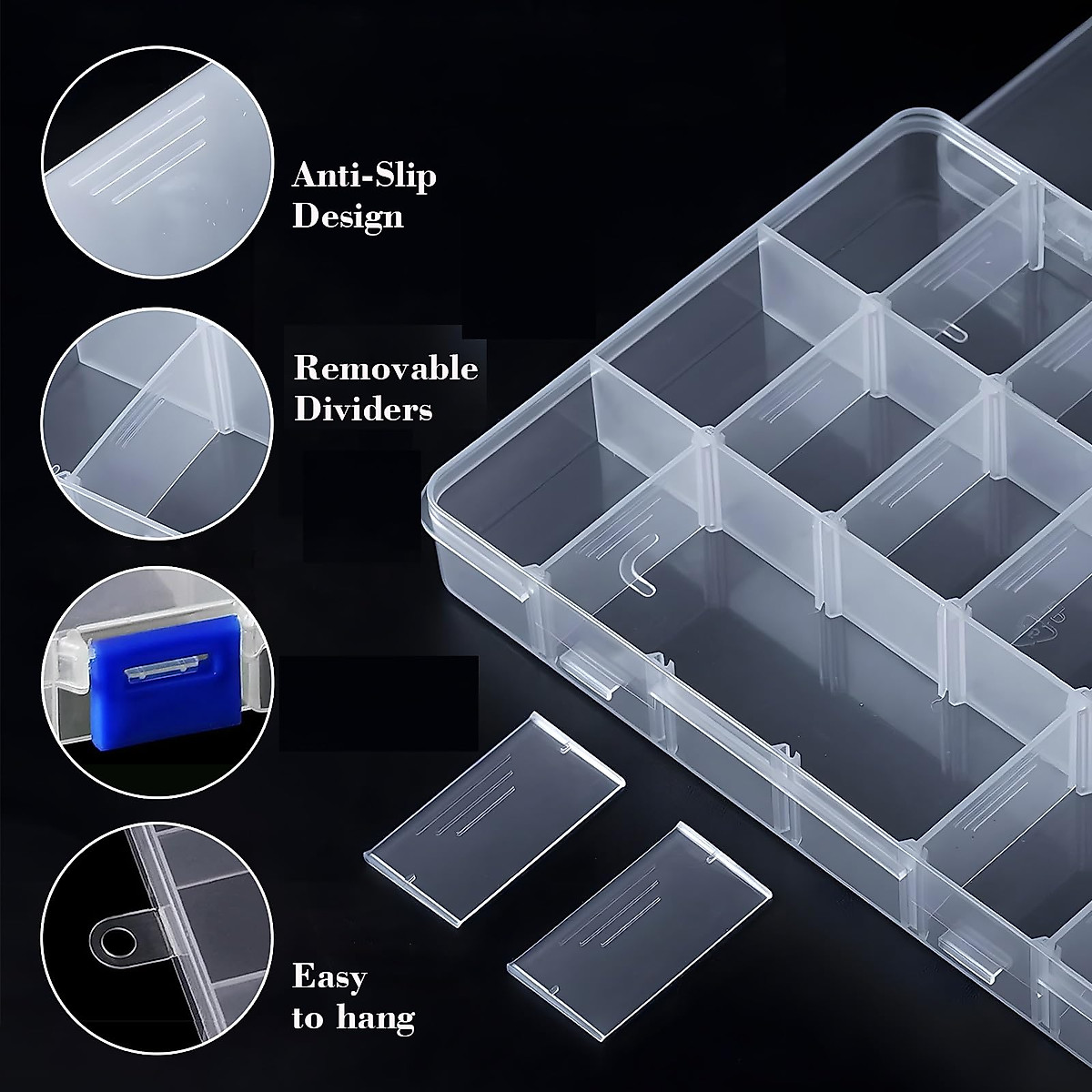 Anti-Slip Design

Removable Dividers

Easy to hang