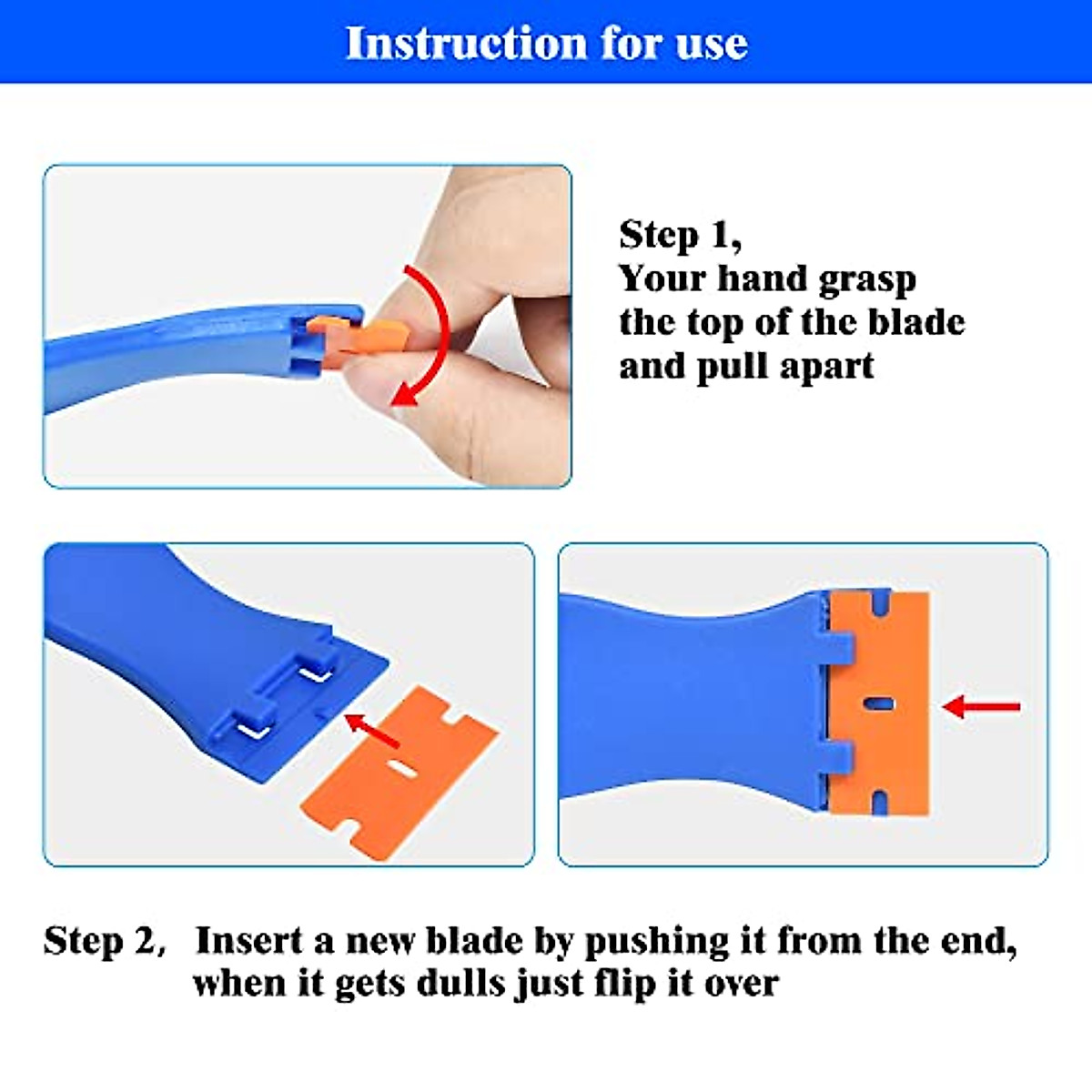 Instruction for use

Step 1,
Your hand grasp the top of the blade and pull apart

Step 2, Insert a new blade by pushing it from the end, when it gets dulls just flip it over