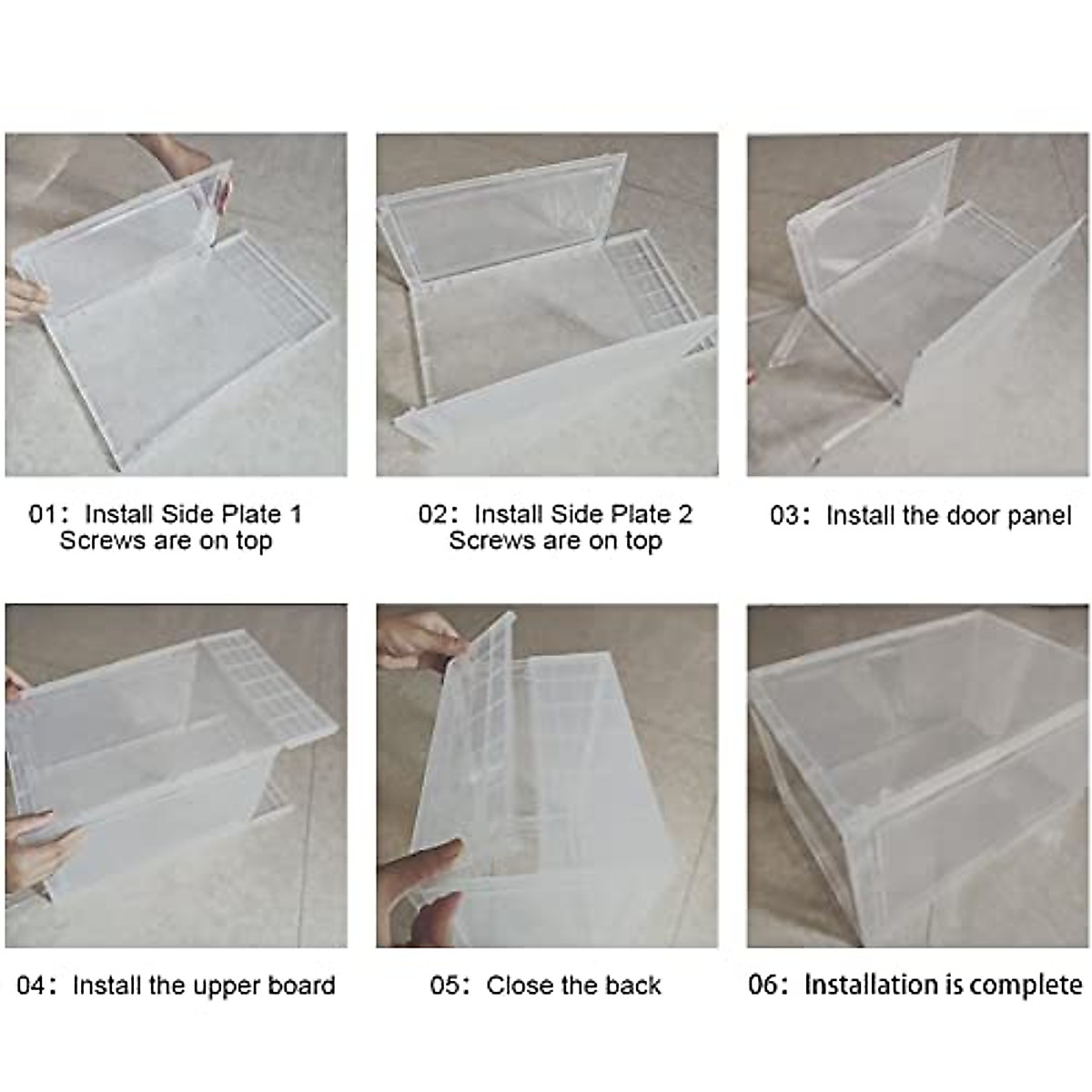 01：Install Side Plate 1
Screws are on top

02：Install Side Plate 2
Screws are on top

03：Install the door panel

04：Install the upper board

05：Close the back

06：Installation is complete