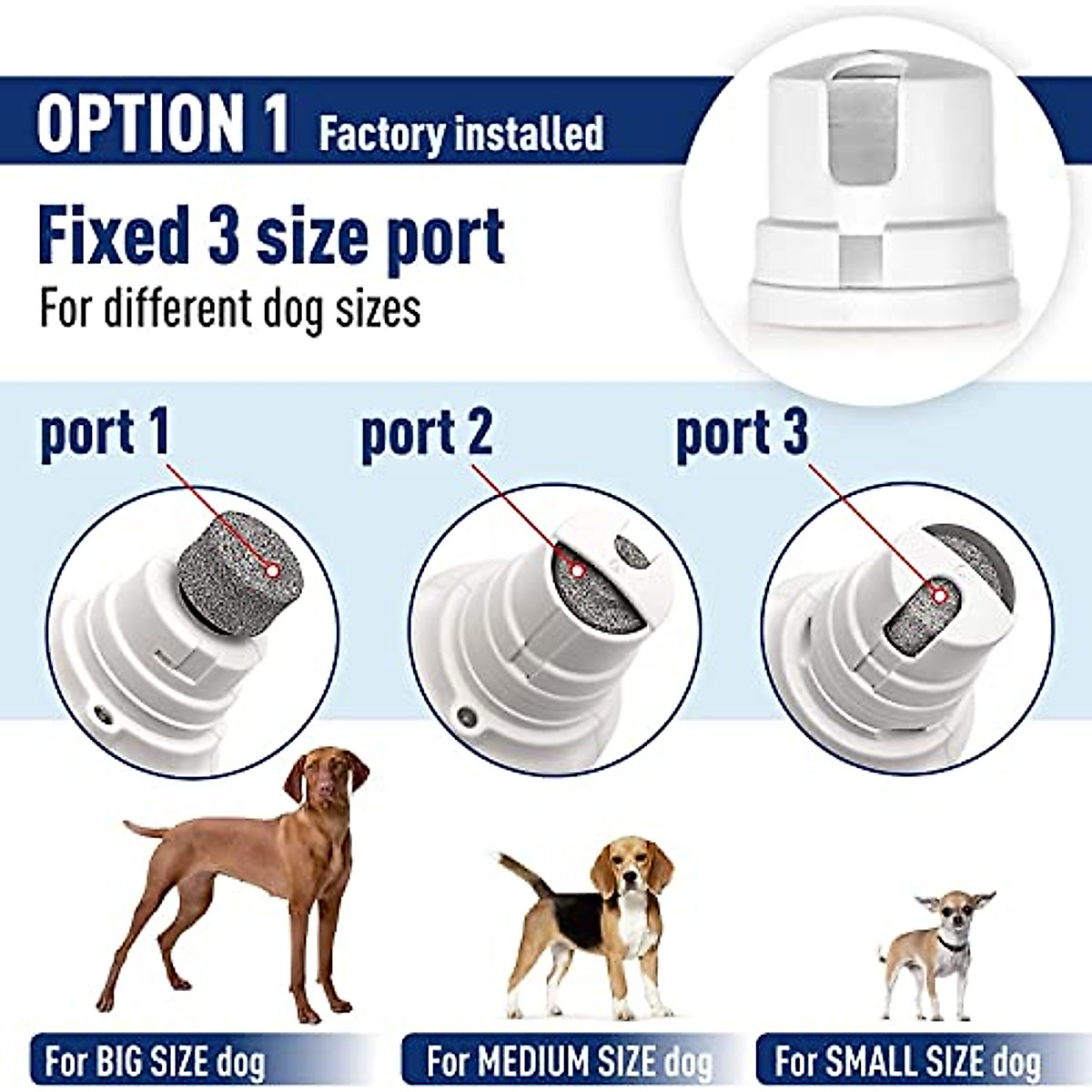 OPTION 1 Factory installed

Fixed 3 size port

For different dog sizes

port 1

port 2

port 3

For BIG SIZE dog

For MEDIUM SIZE dog

For SMALL SIZE dog