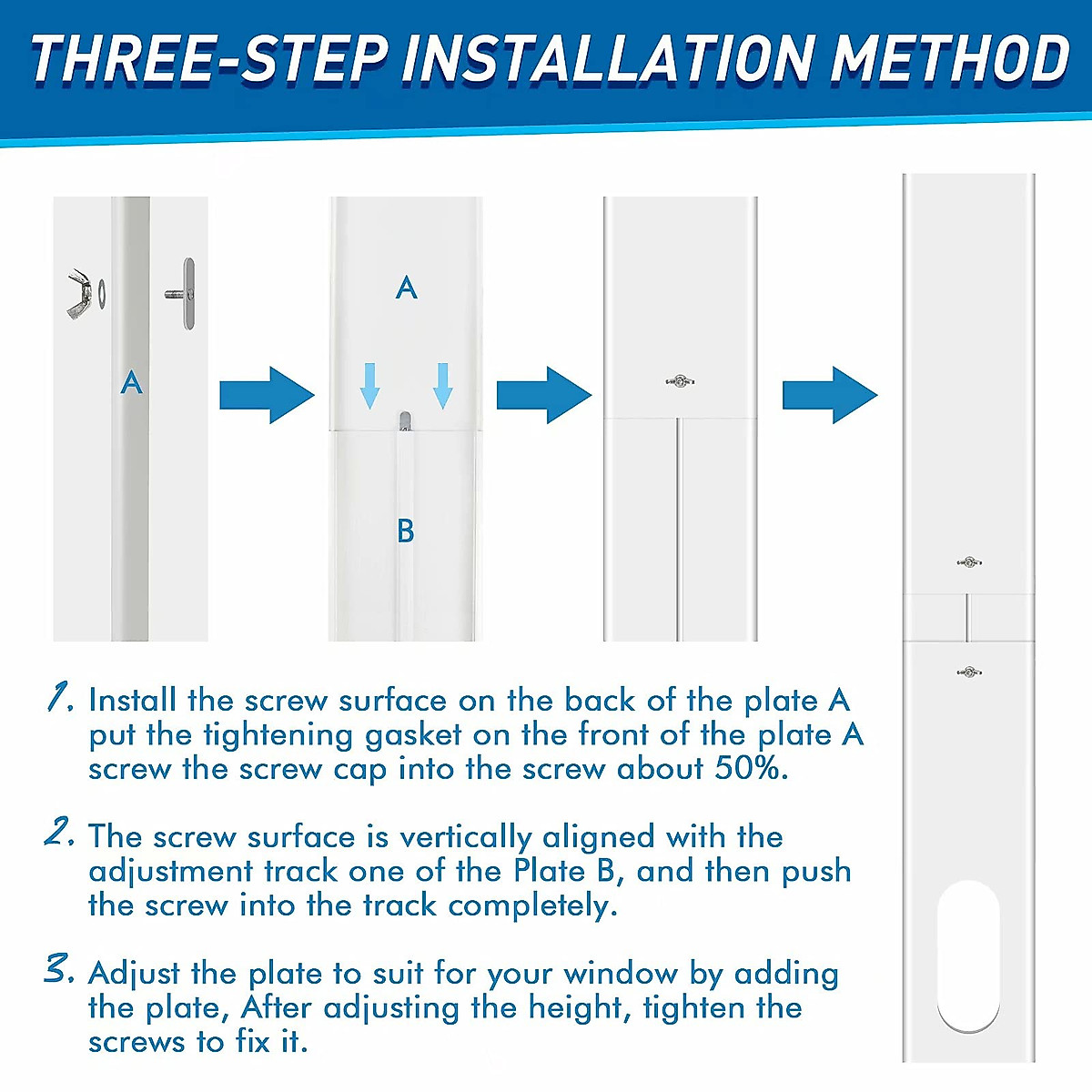 THREE-STEP INSTALLATION METHOD

A

A

B

1. Install the screw surface on the back of the plate A put the tightening gasket on the front of the plate A screw the screw cap into the screw about 50%.

2. The screw surface is vertically aligned with the adjustment track one of the Plate B, and then push the screw into the track completely.

3. Adjust the plate to suit for your window by adding the plate, After adjusting the height, tighten the screws to fix it.