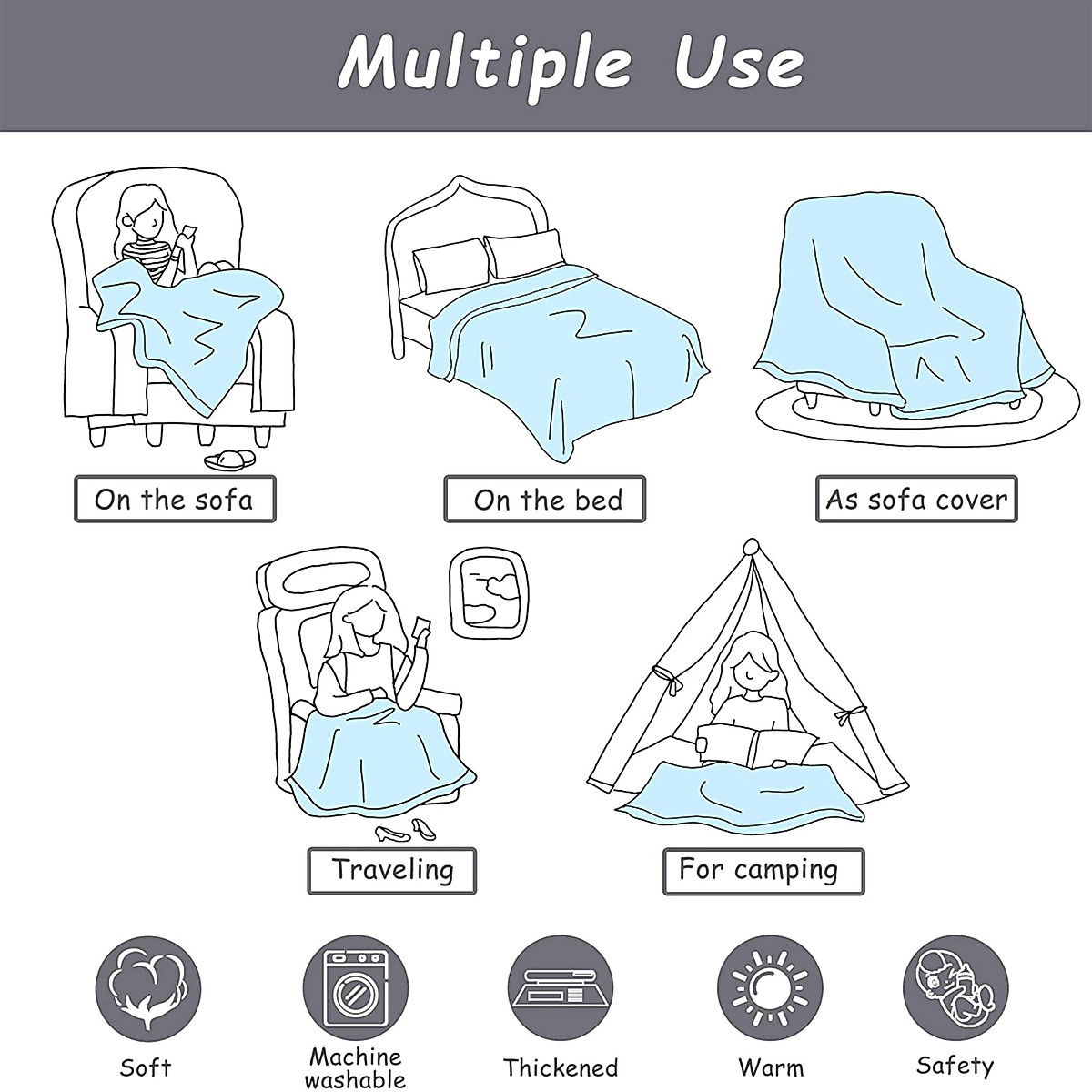 Multiple Use

On the sofa

On the bed

As sofa cover

Traveling

For camping

Soft

Machine washable

Thickened

Warm

Safety