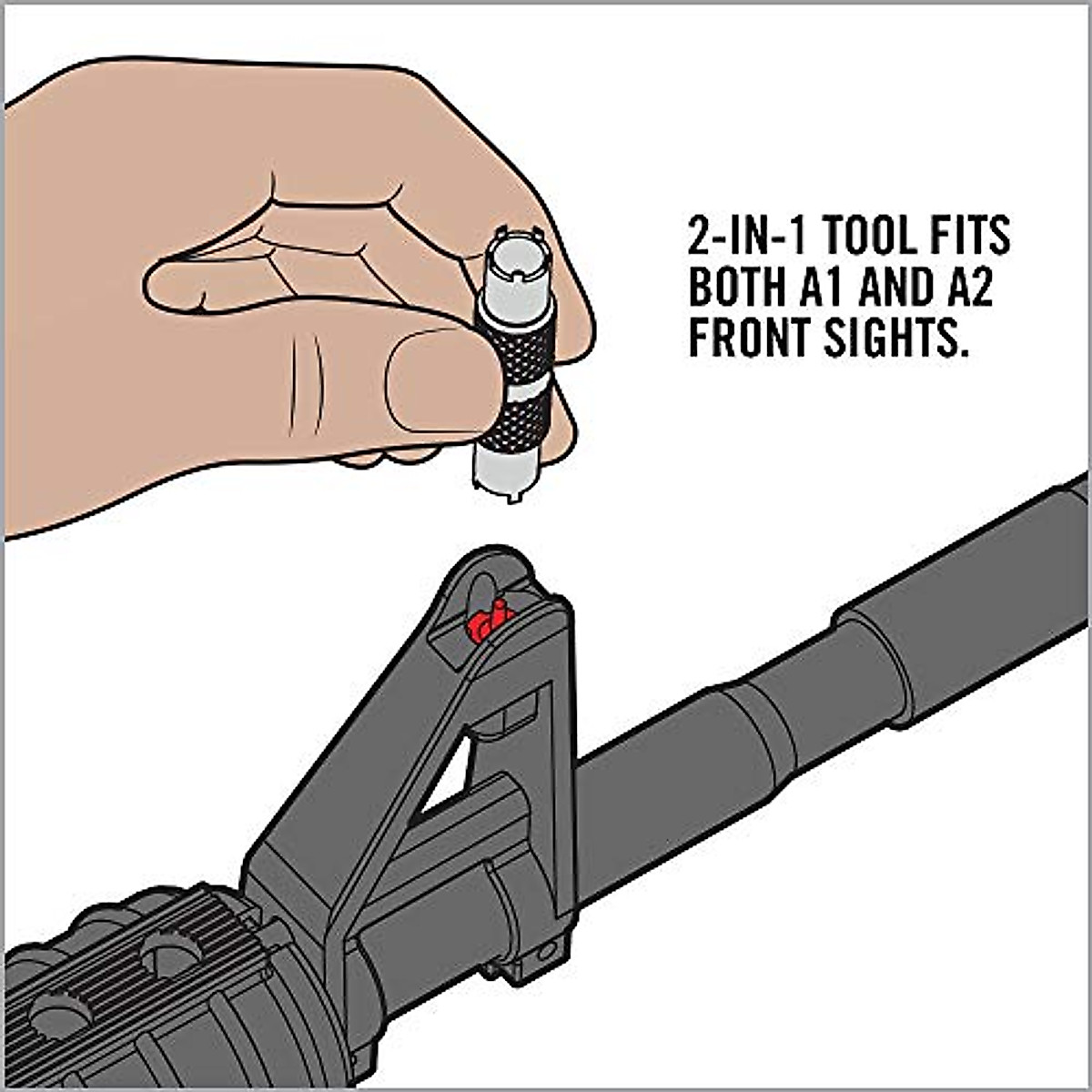 2-IN-1 TOOL FITS BOTH A1 AND A2 FRONT SIGHTS.