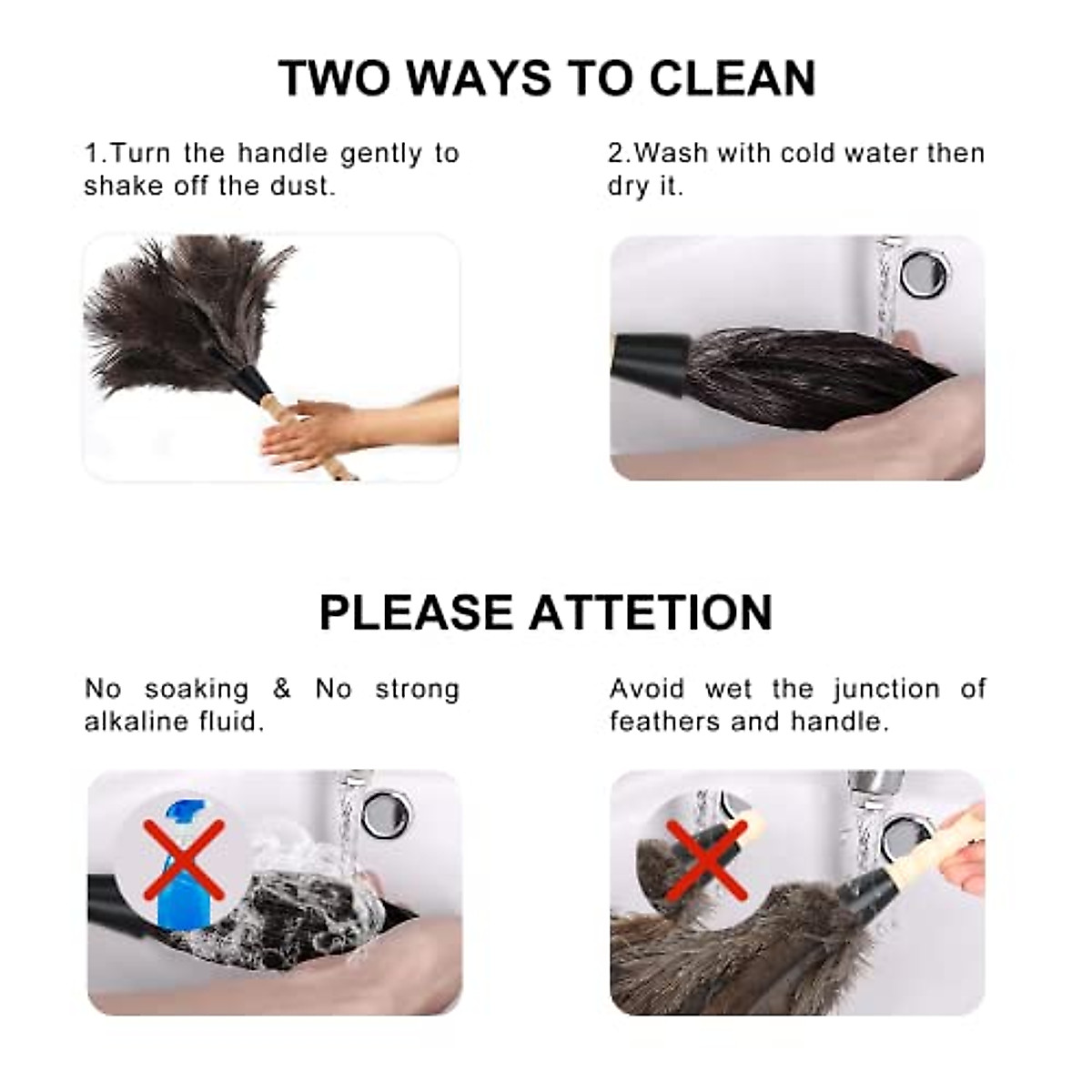 TWO WAYS TO CLEAN

1.Turn the handle gently to shake off the dust.

2.Wash with cold water then dry it.

PLEASE ATTETION

No soaking & No strong alkaline fluid.

Avoid wet the junction of feathers and handle.