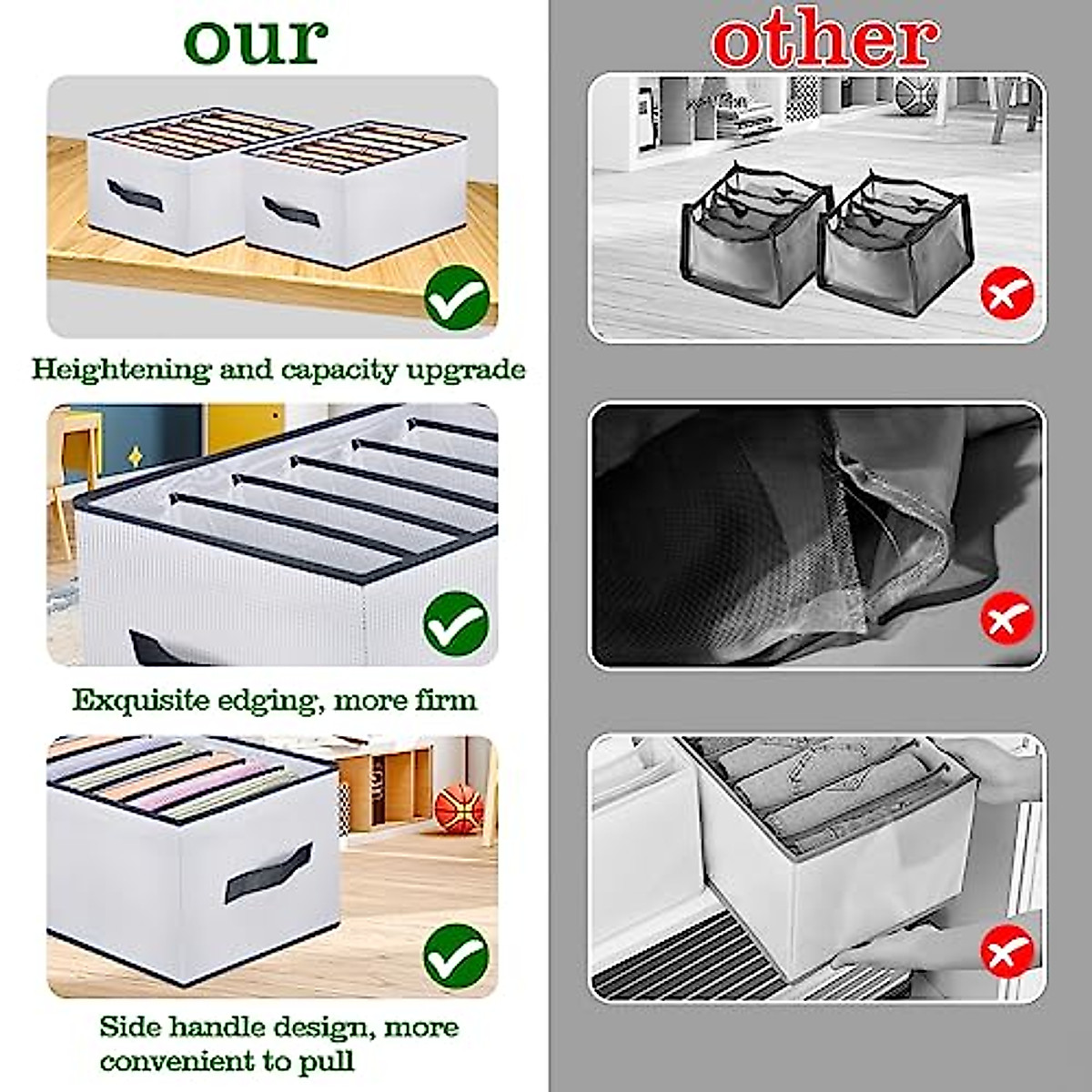 our

Heightening and capacity upgrade

Exquisite edging, more firm

Side handle design, more convenient to pull

other