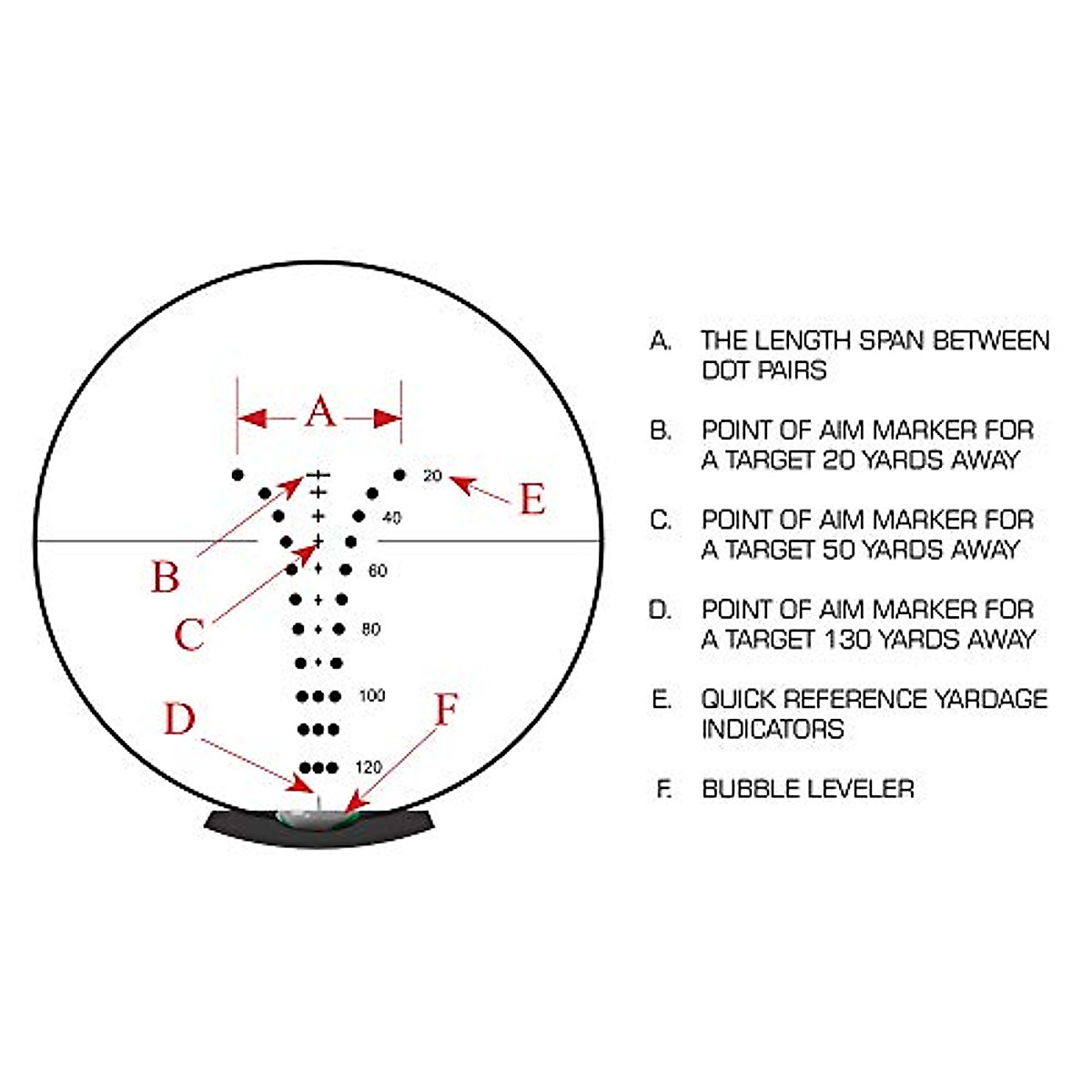 A

20

E

40

B

60

C

80

100

D

F

120

A. THE LENGTH SPAN BETWEEN DOT PAIRS

B. POINT OF AIM MARKER FOR A TARGET 20 YARDS AWAY

C. POINT OF AIM MARKER FOR A TARGET 50 YARDS AWAY

D. POINT OF AIM MARKER FOR A TARGET 130 YARDS AWAY

E. QUICK REFERENCE YARDAGE INDICATORS

F. BUBBLE LEVELER