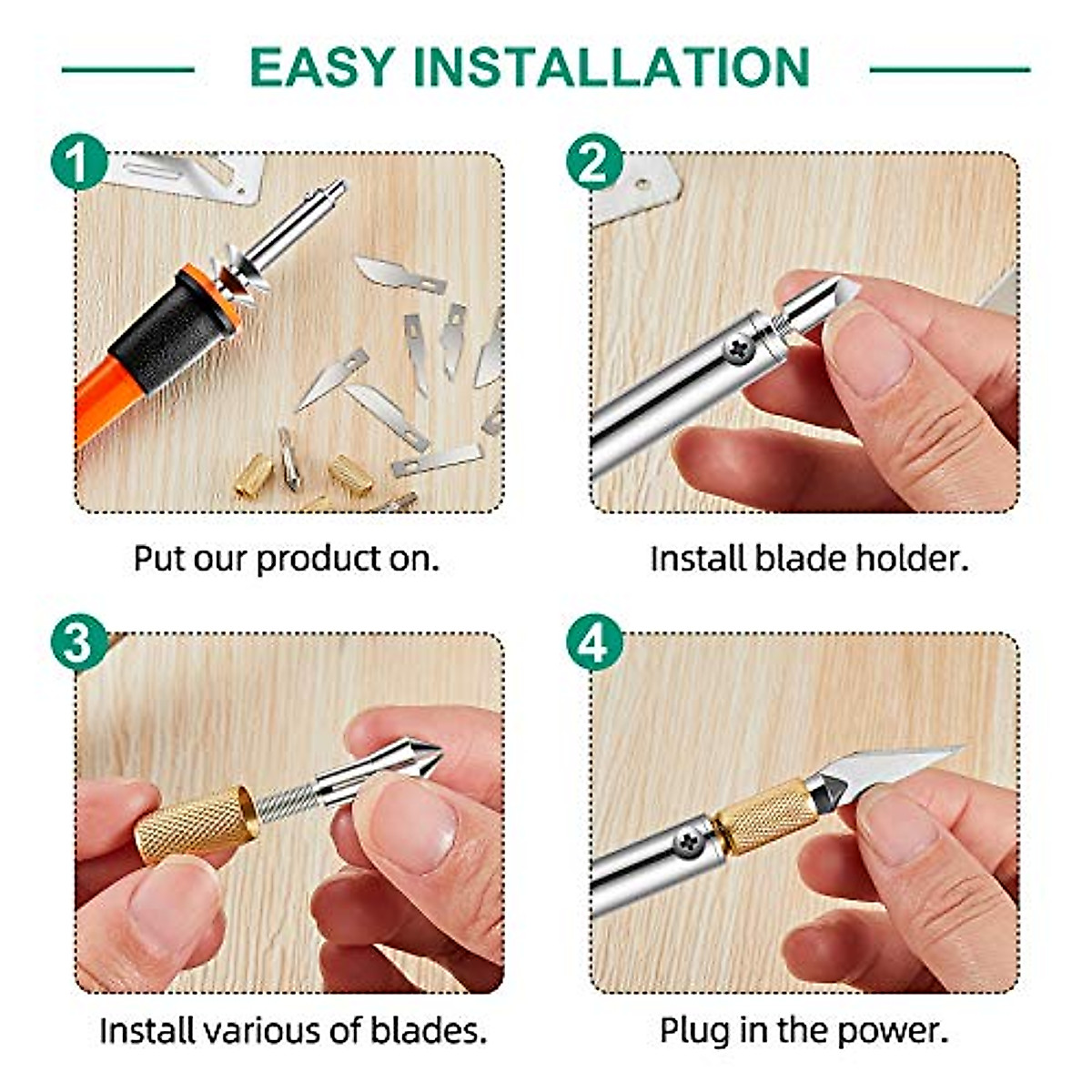 EASY INSTALLATION

1

Put our product on.

2

Install blade holder.

3

Install various of blades.

4

Plug in the power.