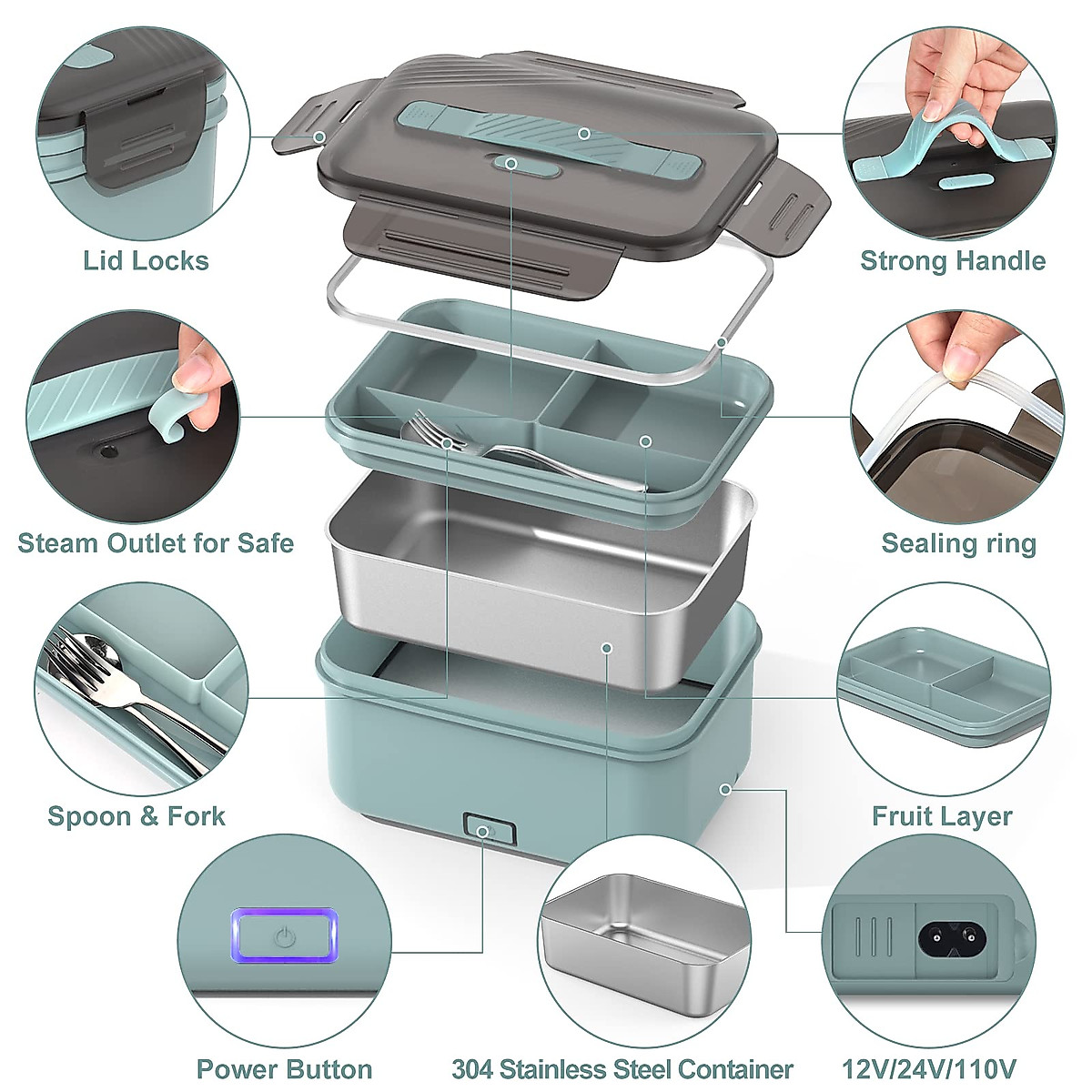 Lid Locks

Strong Handle

Steam Outlet for Safe

Sealing ring

Spoon & Fork

Fruit Layer

Power Button

304 Stainless Steel Container

12V/24V/110V