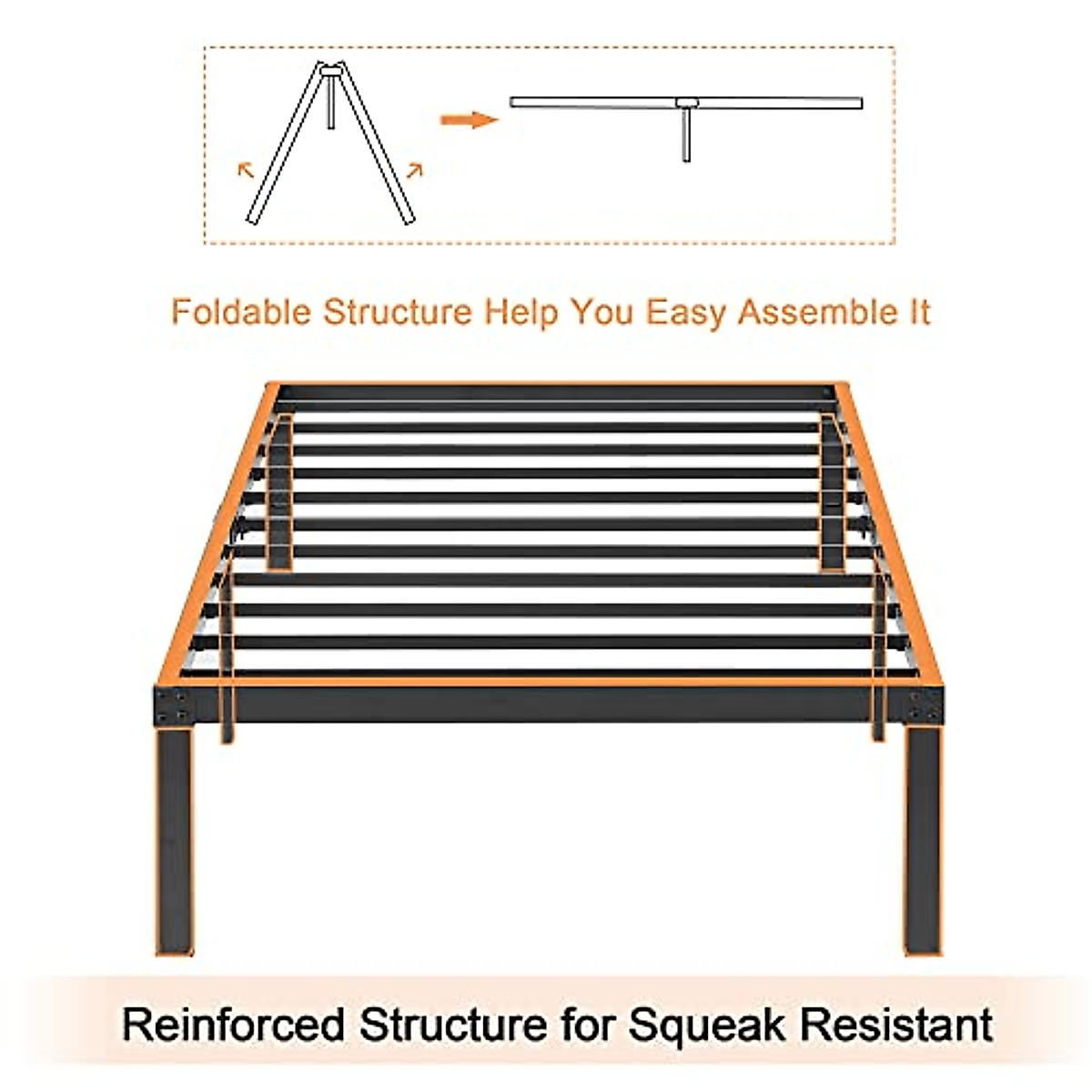 Foldable Structure Help You Easy Assemble It

Reinforced Structure for Squeak Resistant