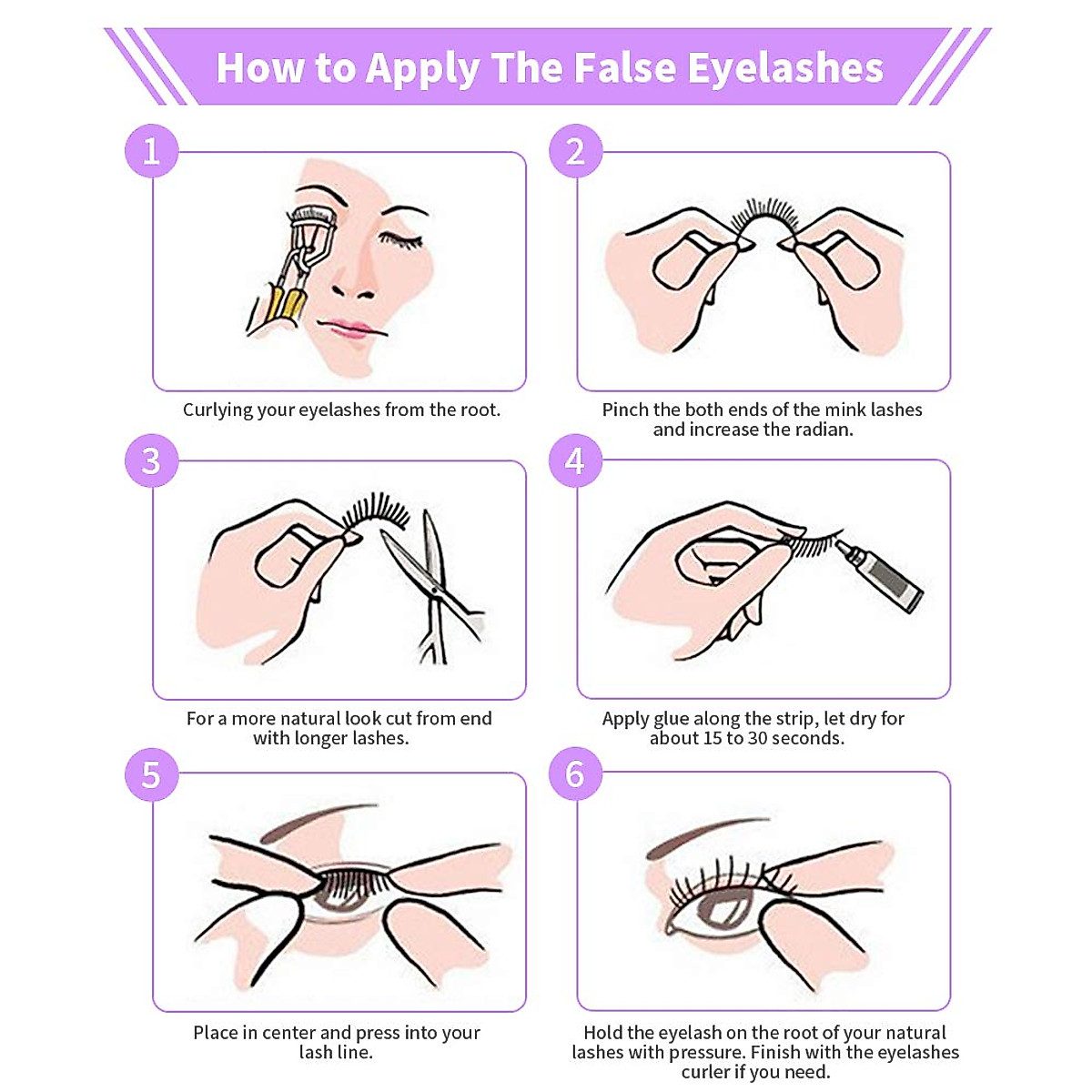 How to Apply The False Eyelashes

1

Curlying your eyelashes from the root.

2

Pinch the both ends of the mink lashes and increase the radian.

3

For a more natural look cut from end with longer lashes.

4

Apply glue along the strip, let dry for about 15 to 30 seconds.

5

Place in center and press into your lash line.

6

Hold the eyelash on the root of your natural lashes with pressure. Finish with the eyelashes curler if you need.