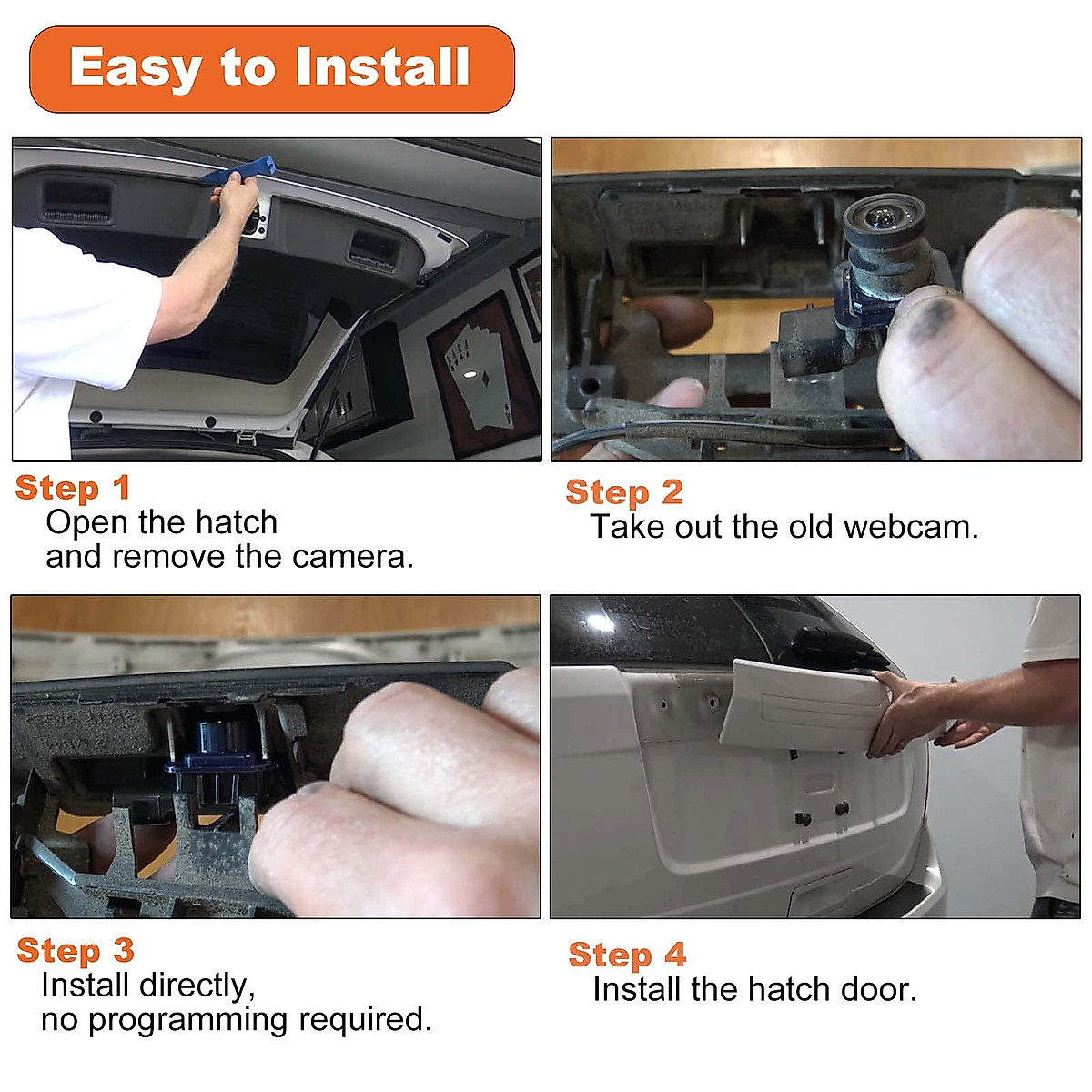 Easy to Install

Step 1
Open the hatch
and remove the camera.

Step 2
Take out the old webcam.

Step 3
Install directly,
no programming required.

Step 4
Install the hatch door.