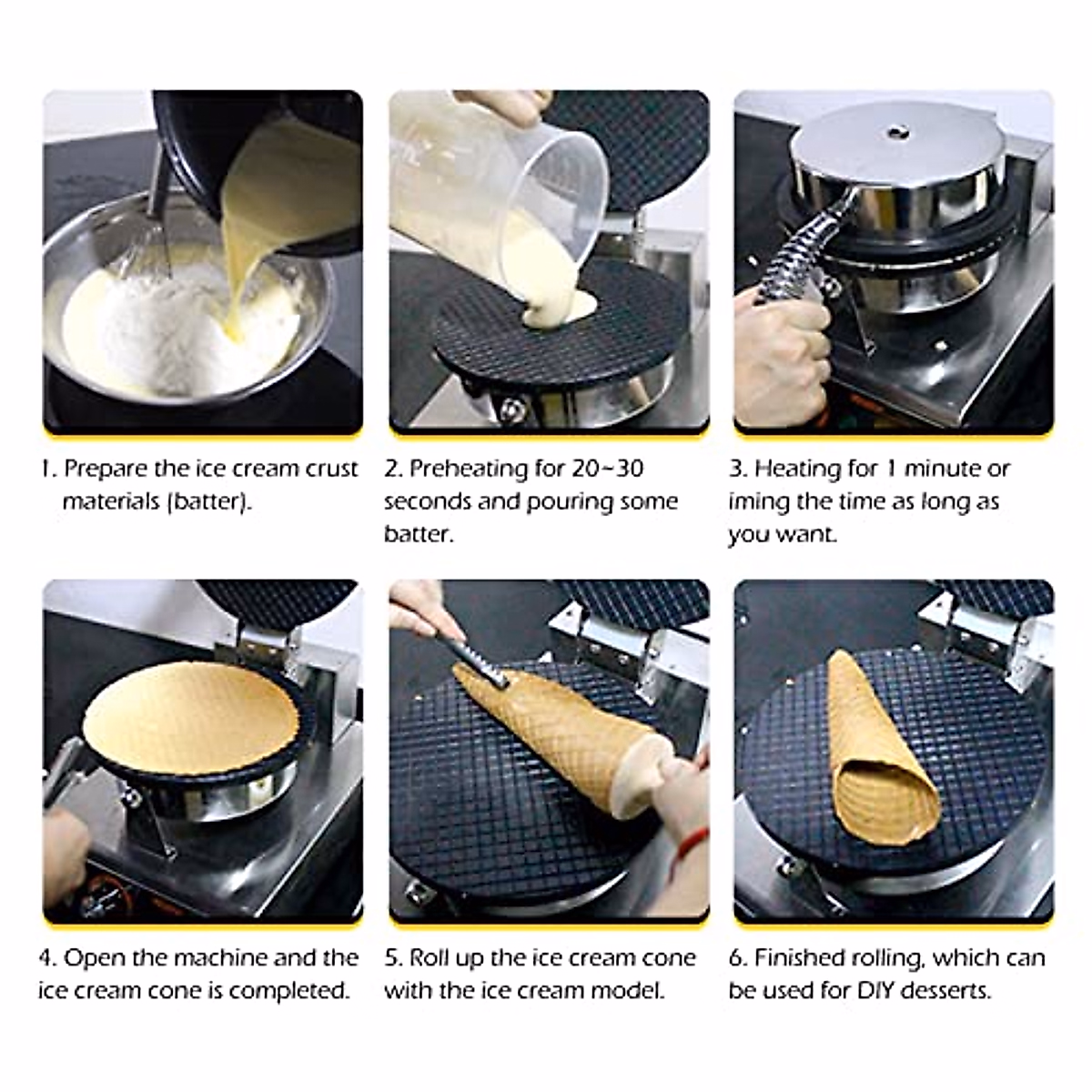 1. Prepare the ice cream crust materials (batter).

2. Preheating for 20~30 seconds and pouring some batter.

3. Heating for 1 minute or iming the time as long as you want.

4. Open the machine and the ice cream cone is completed.

5. Roll up the ice cream cone with the ice cream model.

6. Finished rolling, which can be used for DIY desserts.