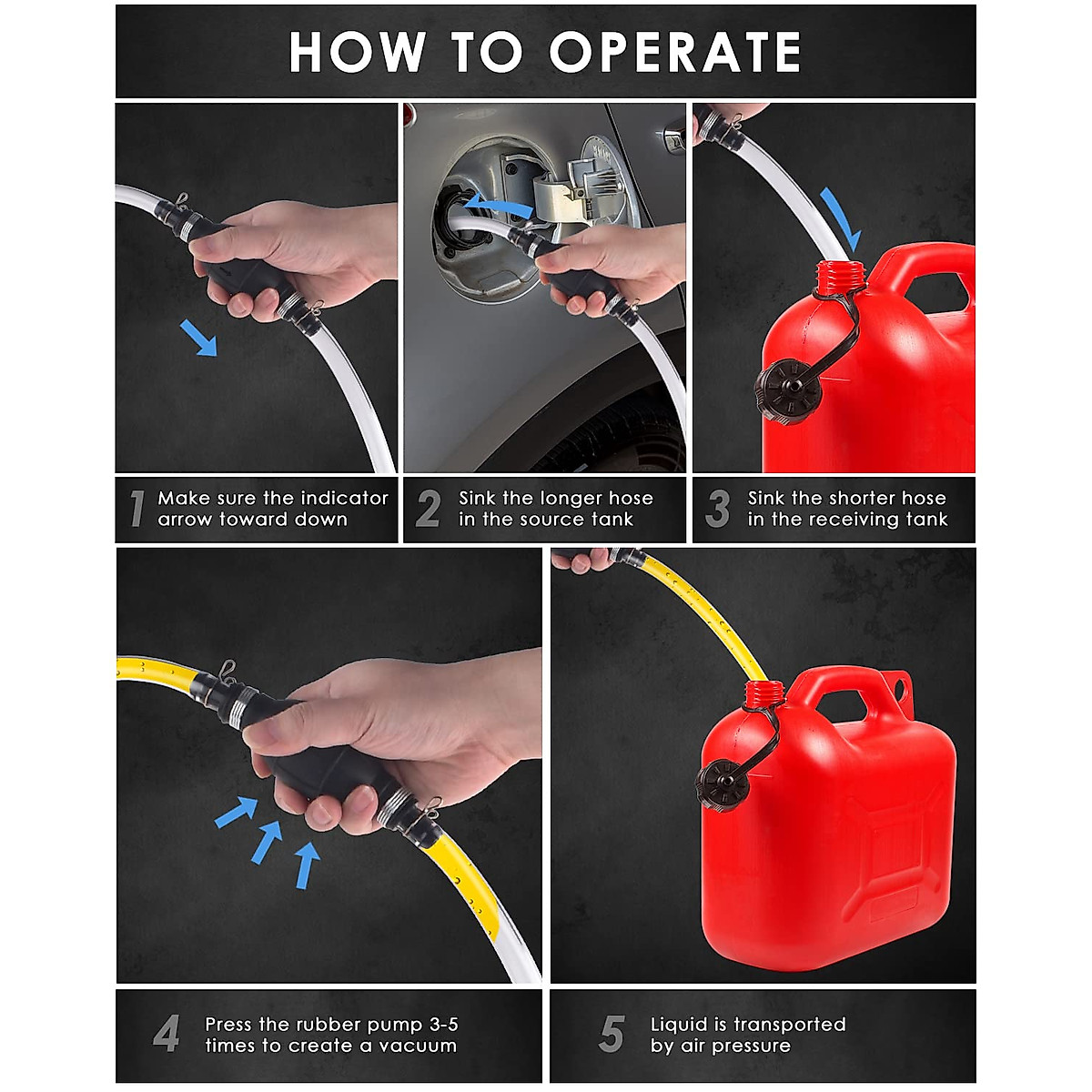 HOW TO OPERATE

1 Make sure the indicator arrow toward down

2 Sink the longer hose in the source tank

3 Sink the shorter hose in the receiving tank

4 Press the rubber pump 3-5 times to create a vacuum

5 Liquid is transported by air pressure