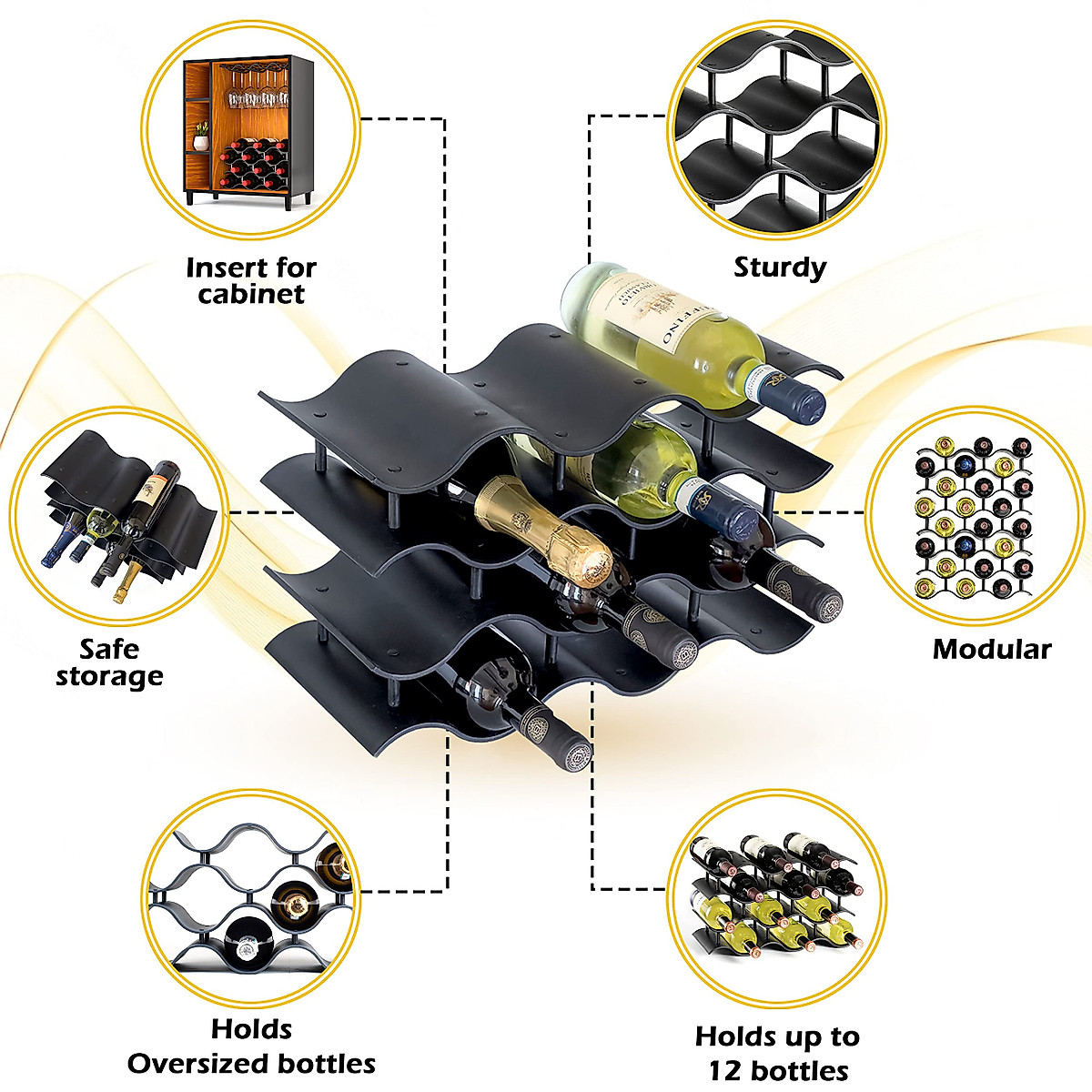 Insert for cabinet

Sturdy

Safe storage

Modular

Holds Oversized bottles

Holds up to 12 bottles